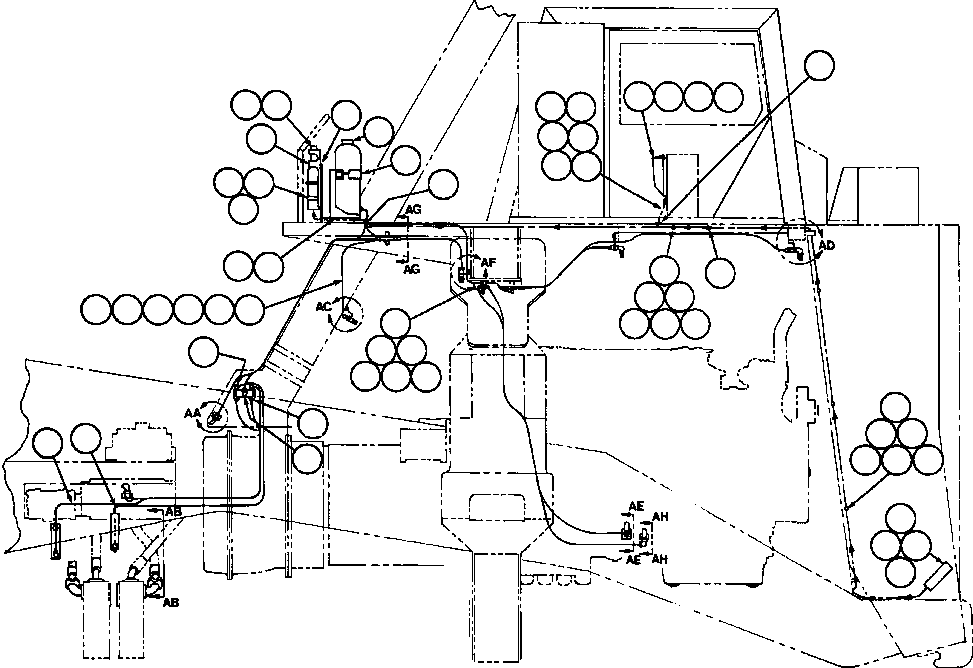 AG
AG
AF
AD
AC
AA
AB
AB
AE
AH
AE
AH