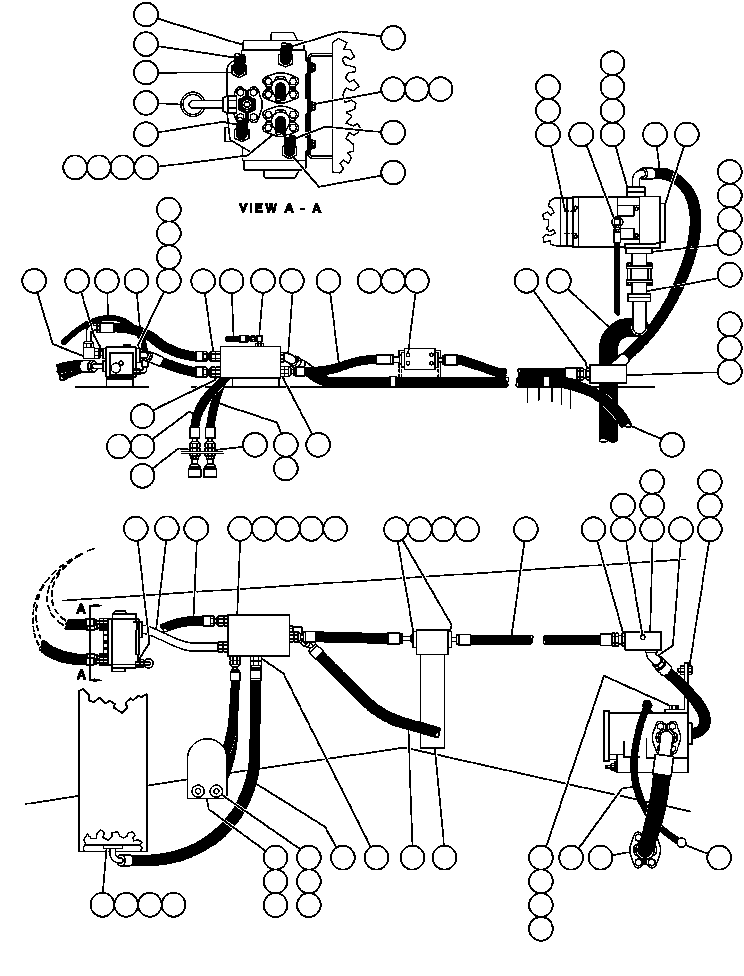 VIEW A - A

A

A