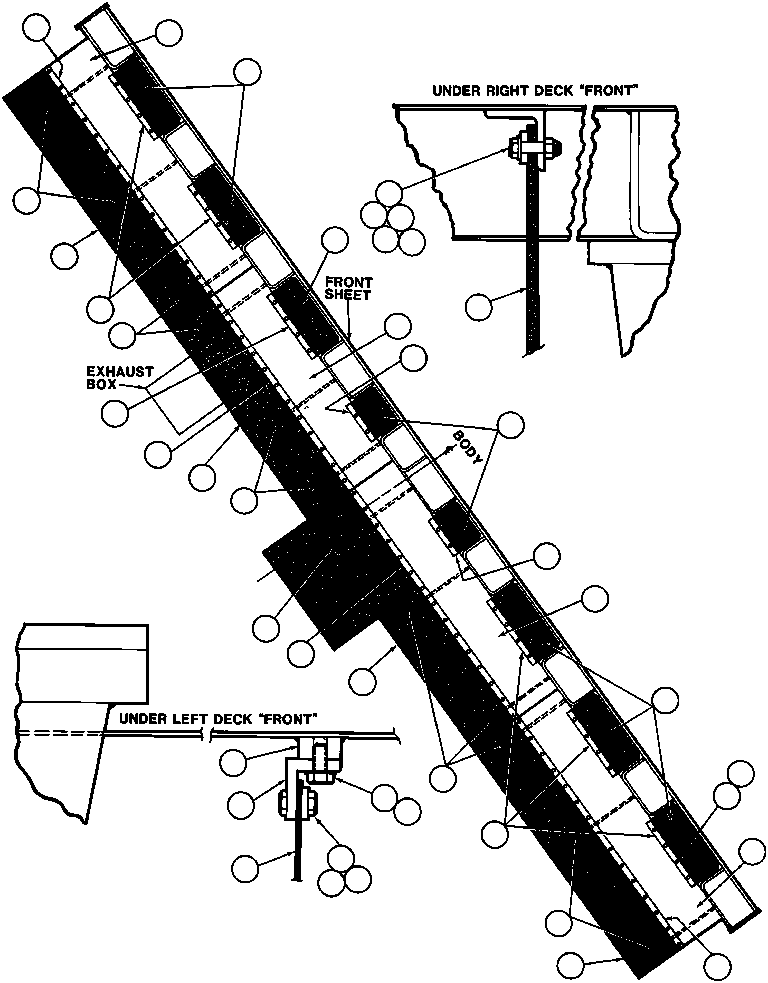 UNDER RIGHT DECK "FRONT"

FRONT SHEET

EXHAUST BOX

BODY

UNDER LEFT DECK "FRONT"