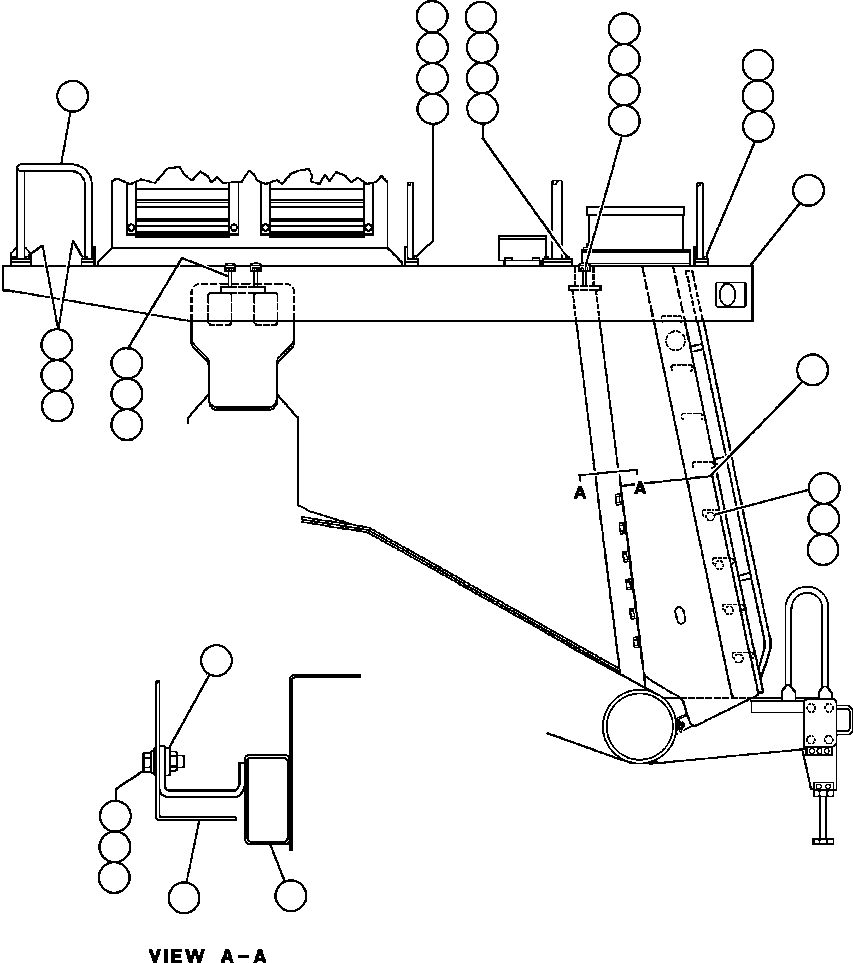 A A

VIEW A-A