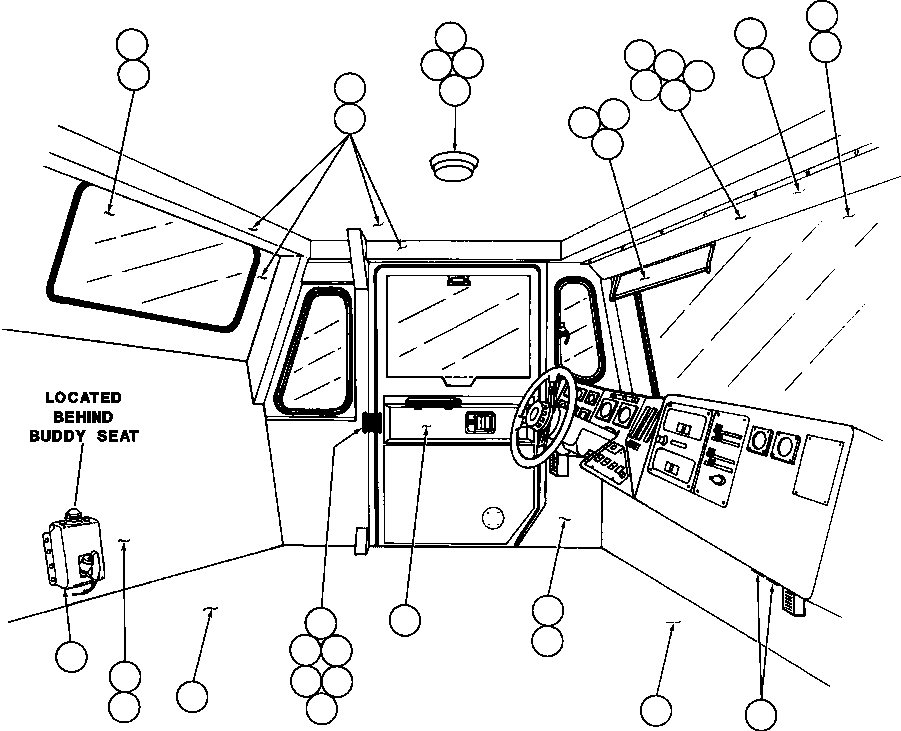 LOCATED BEHIND BUDDY SEAT