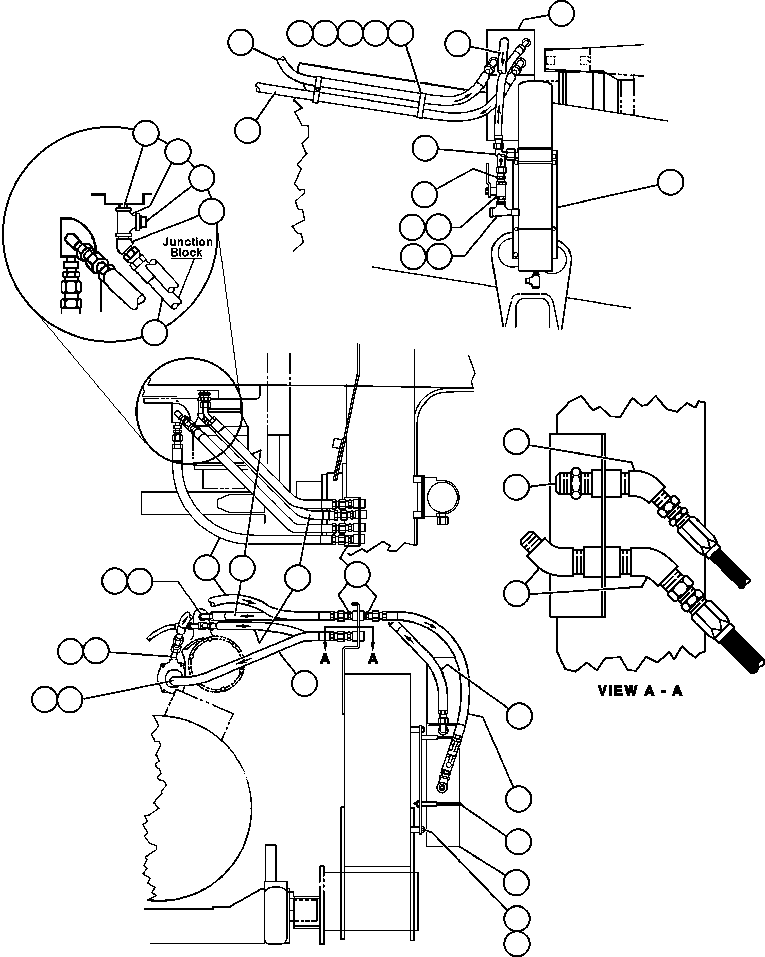 Junction Block

A
A

VIEW A - A