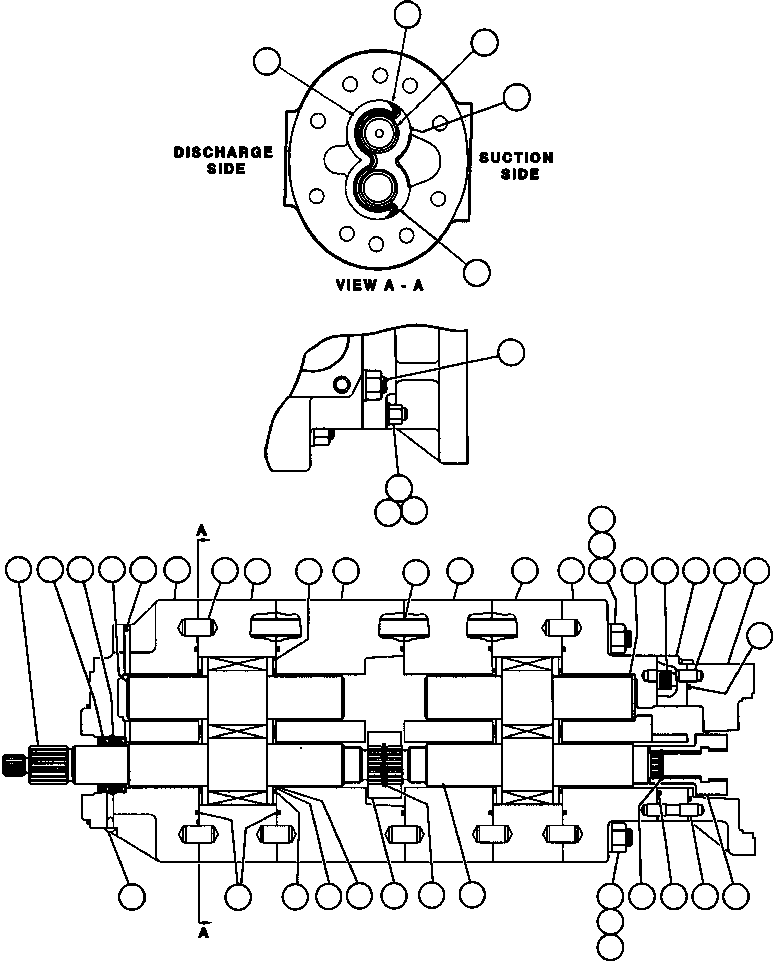 DISCHARGE SIDE

SUCTION SIDE

VIEW A - A

A

A