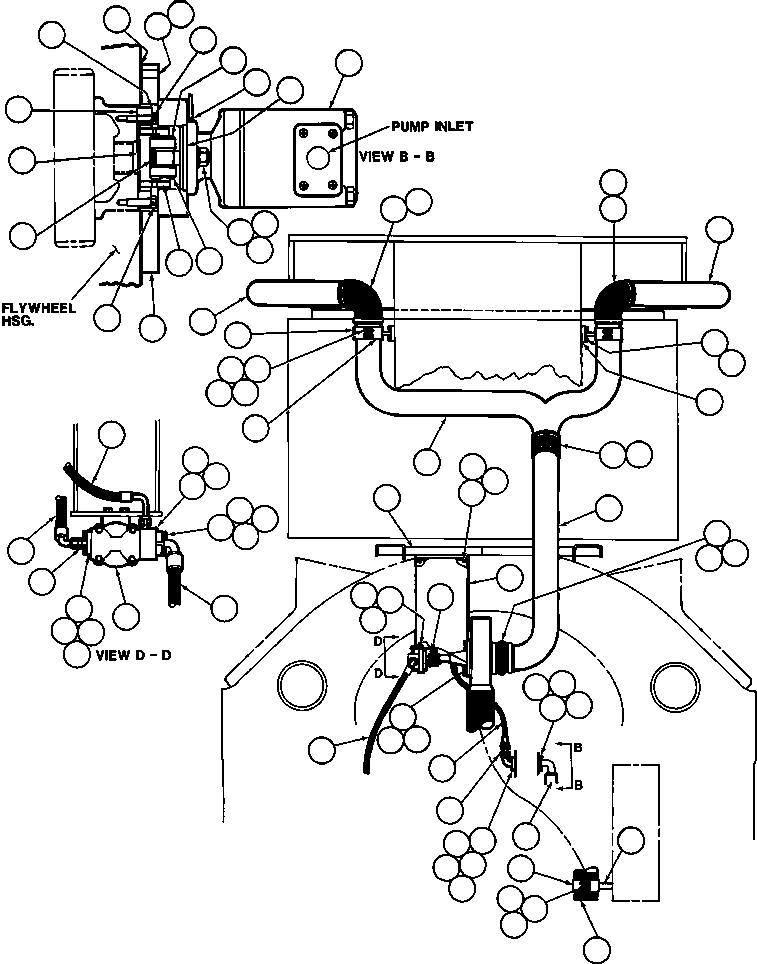 PUMP INLET
VIEW B - B
FLYWHEEL HSG.
VIEW D - D
D
D
B
B