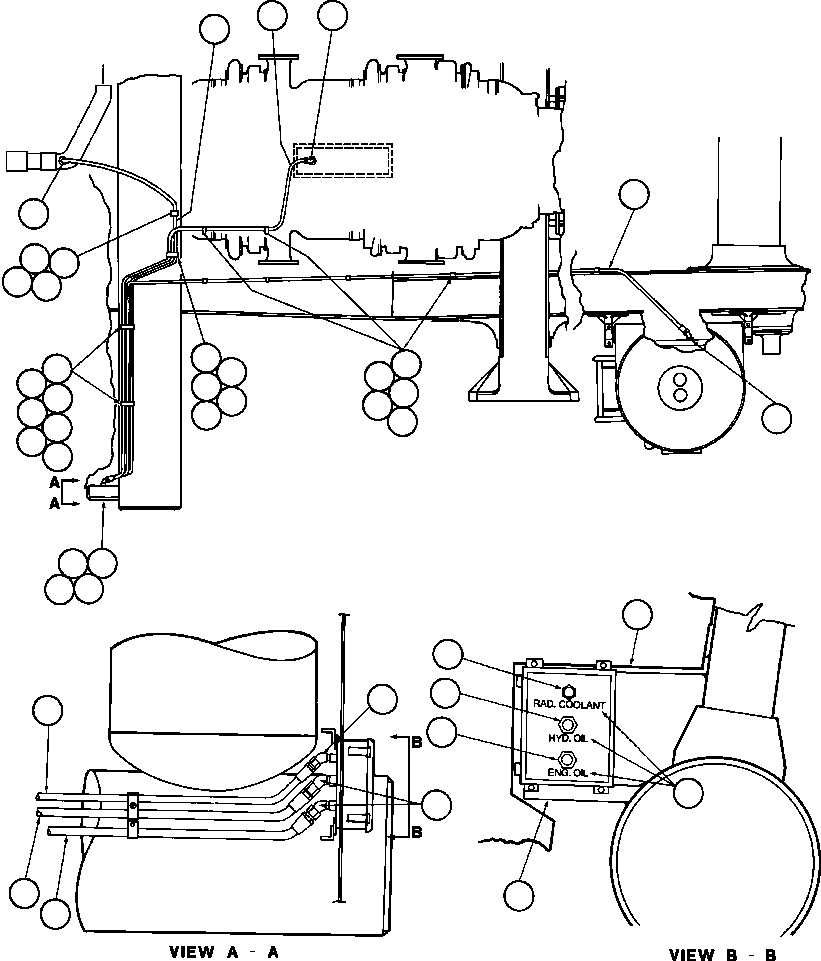 A
A

B
B

RAD. COOLANT
HYD. OIL
ENG. OIL

VIEW A - A

VIEW B - B