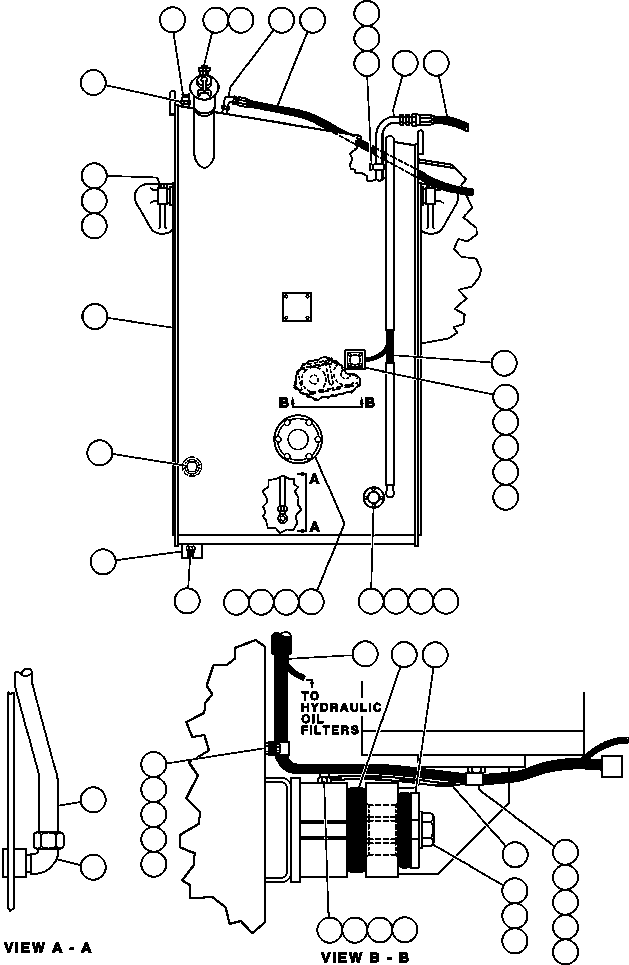 B B

A

A

TO HYDRAULIC OIL FILTERS

VIEW A - A

VIEW B - B