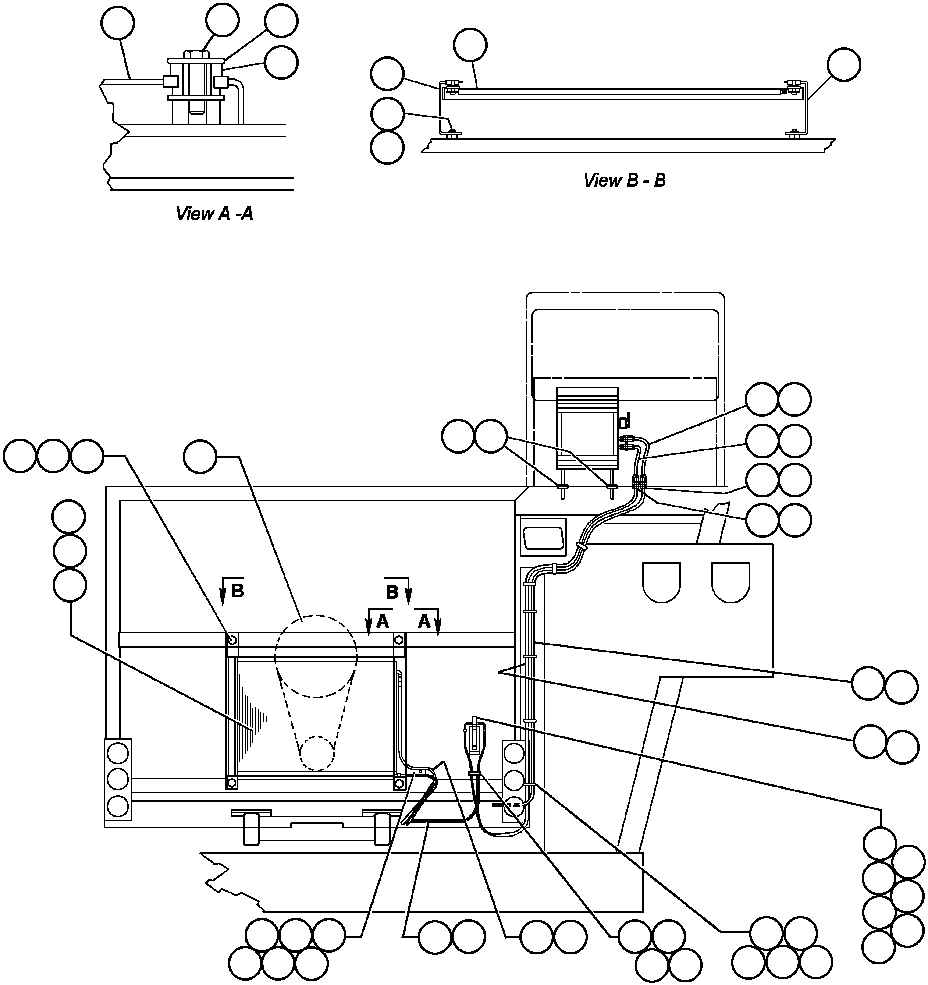 View A -A

View B - B

B

B

A

A