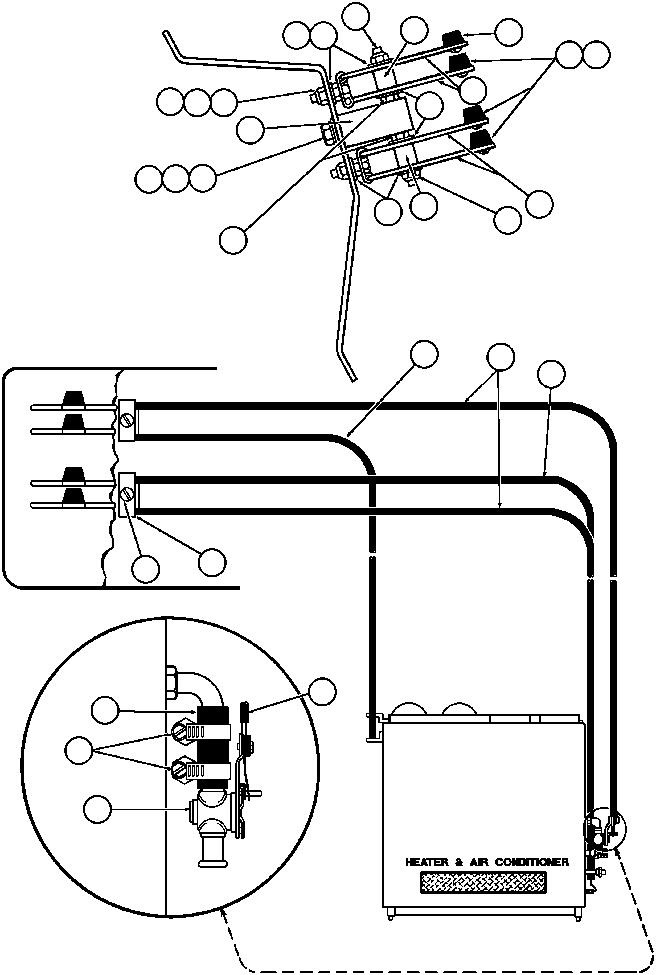 HEATER & AIR CONDITIONER