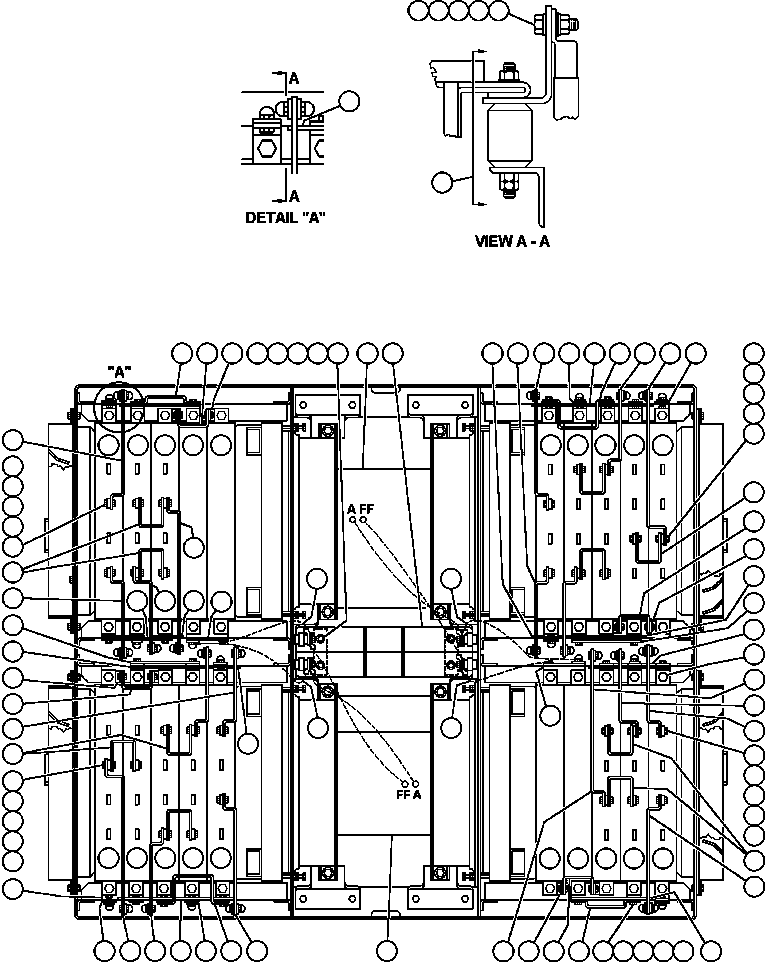 A
A
DETAIL "A"
VIEW A - A
"A"
A FF
FF A