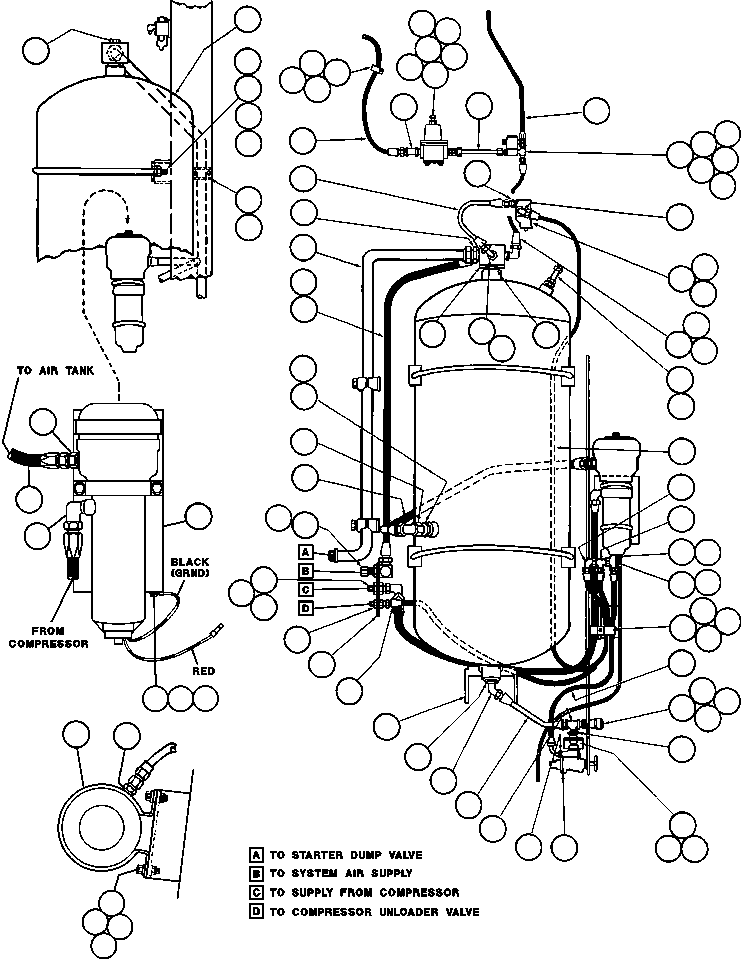 TO AIR TANK

BLACK (GRND)

FROM COMPRESSOR

RED

A

B

C

D

A TO STARTER DUMP VALVE
B TO SYSTEM AIR SUPPLY
C TO SUPPLY FROM COMPRESSOR
D TO COMPRESSOR UNLOADER VALVE