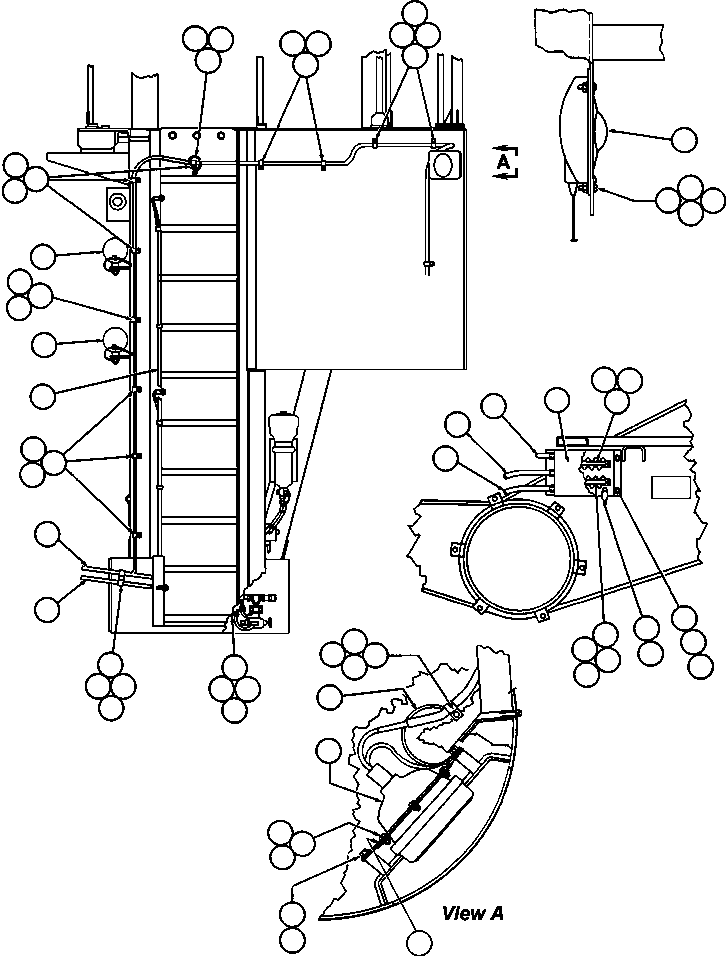 A

View A