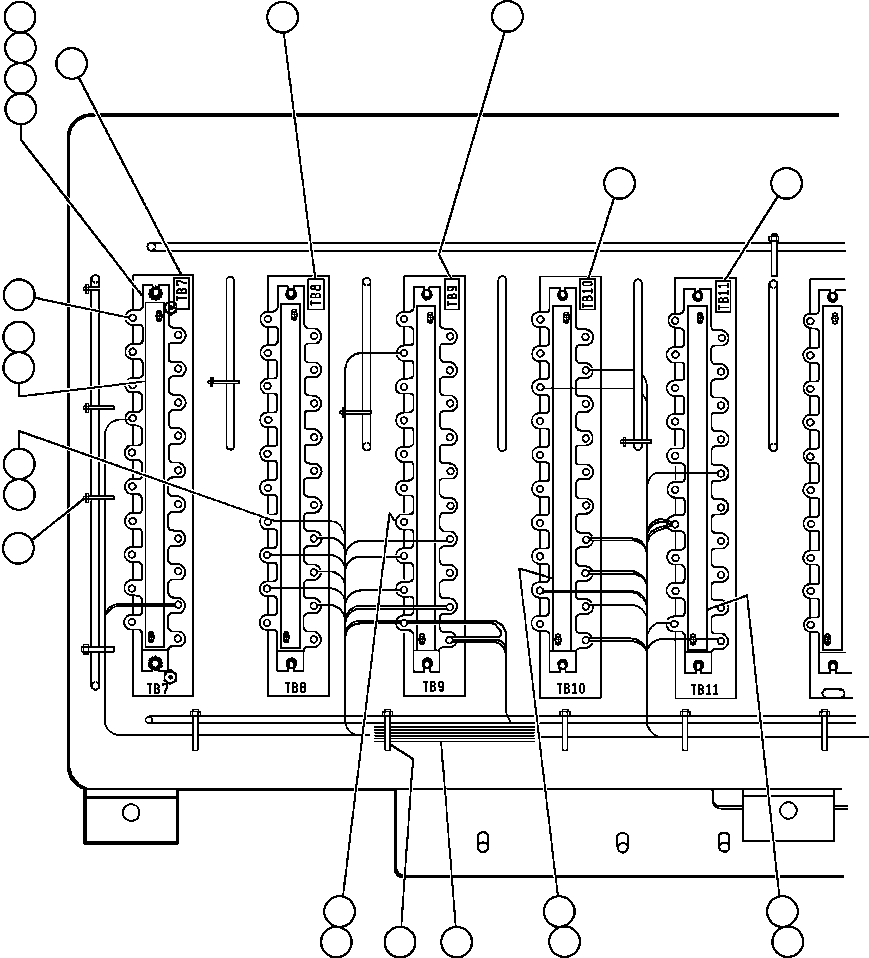 TB7
TB8
TB9
TB10
TB11
TB7
TB8
TB9
TB10
TB11