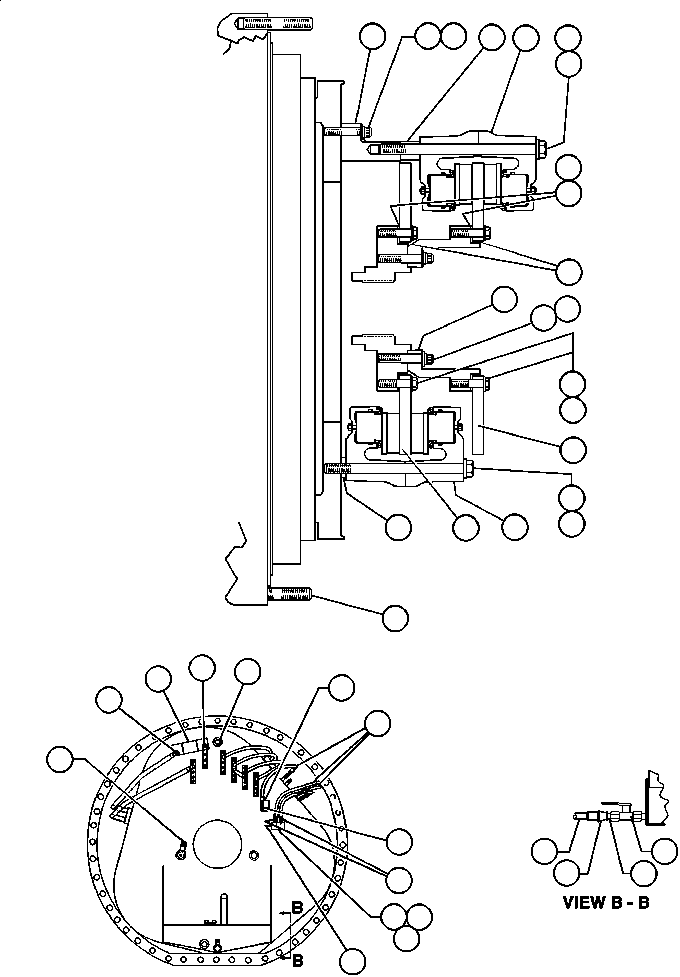 B
B
VIEW B - B