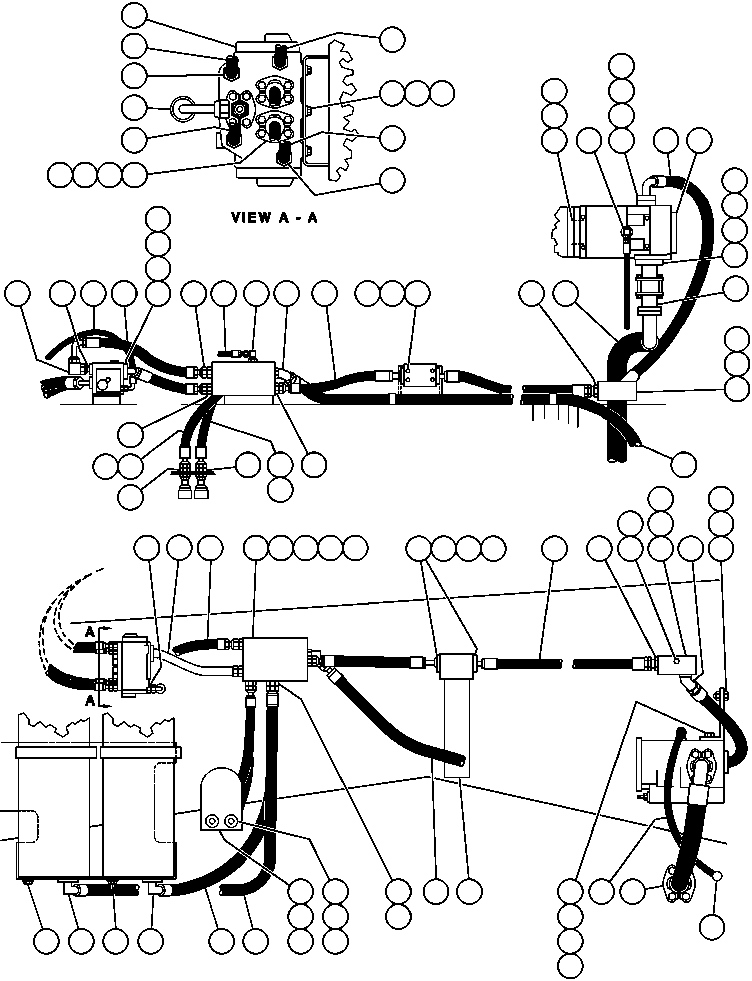 VIEW A - A

A

A