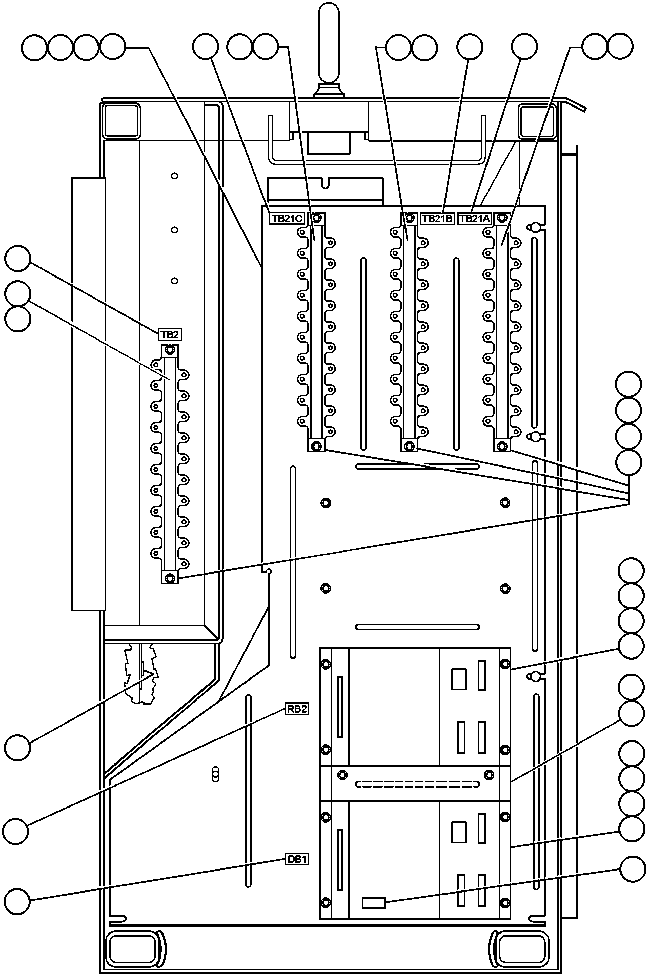 TB21C
TB21B
TB21A
TB2
RB2
DB1