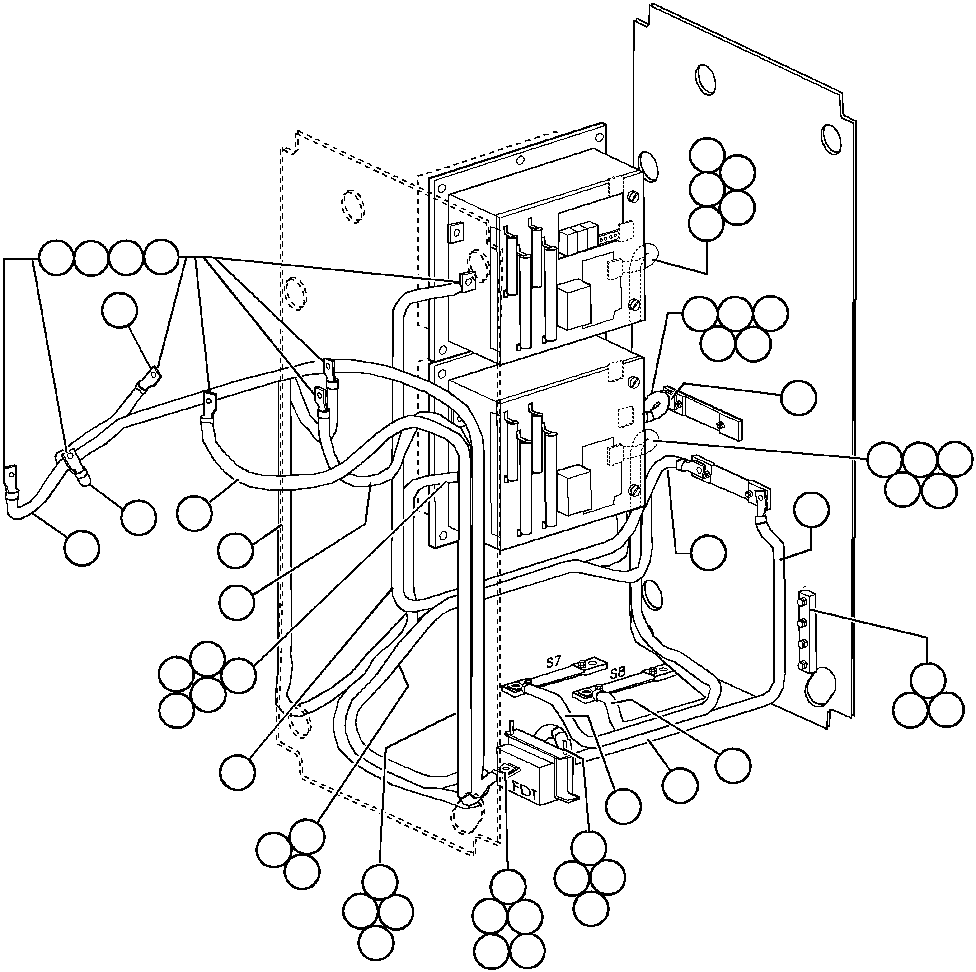 S7
S8
FDT