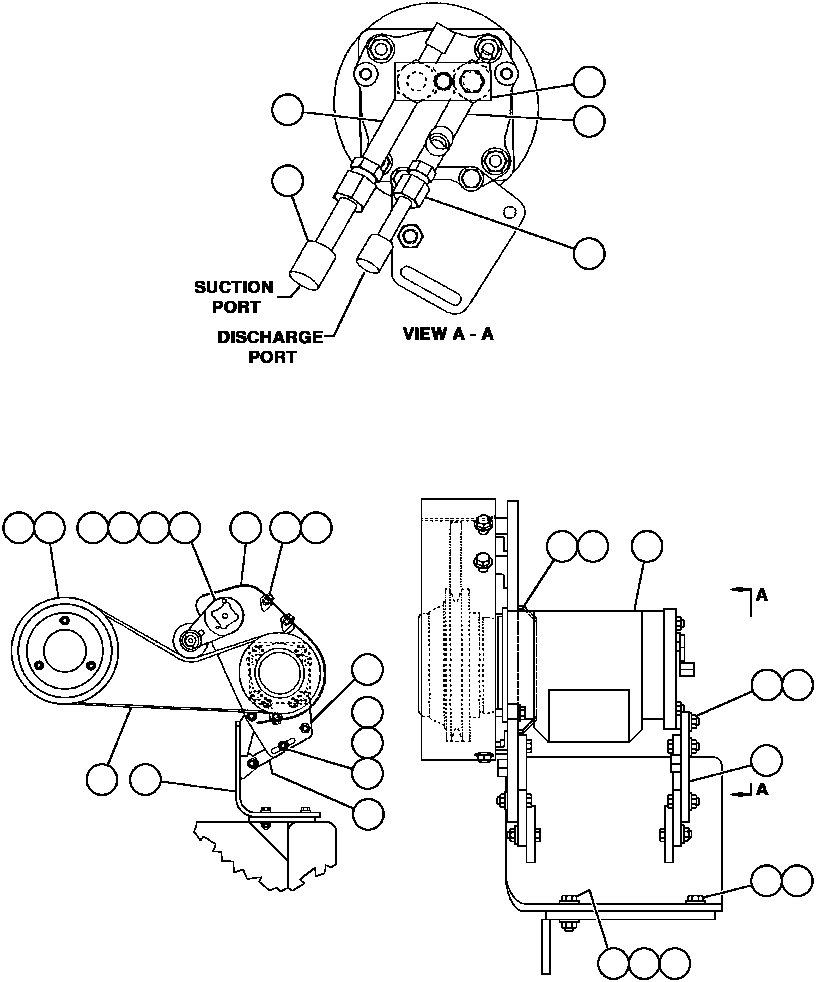 SUCTION PORT

DISCHARGE PORT

VIEW A - A

A

A