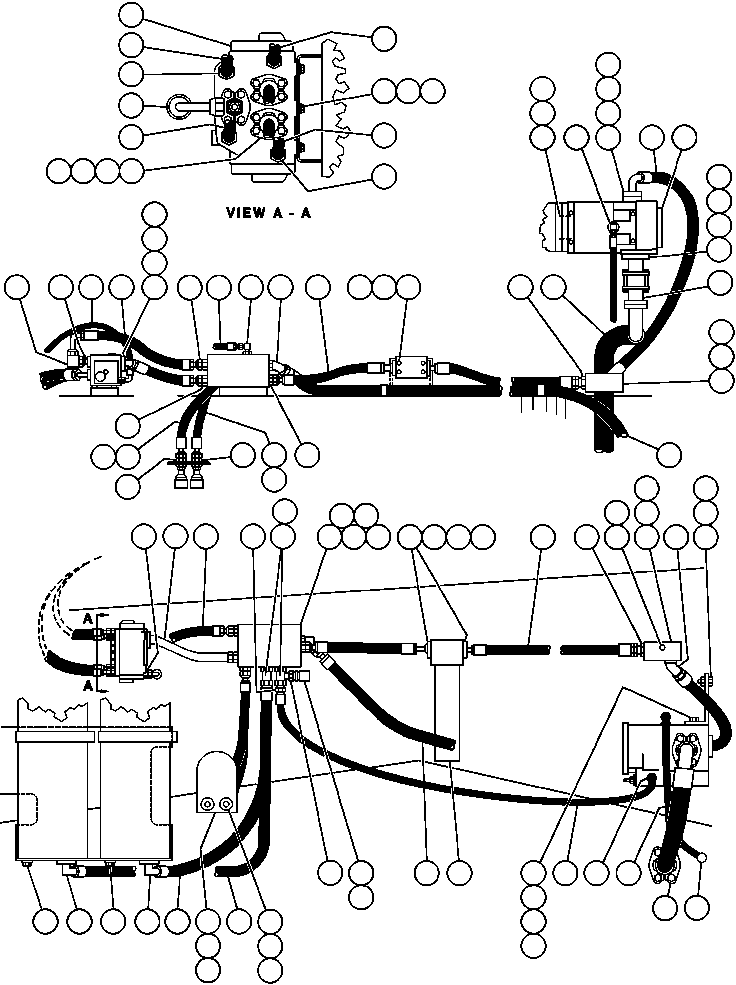 VIEW A - A

A

A