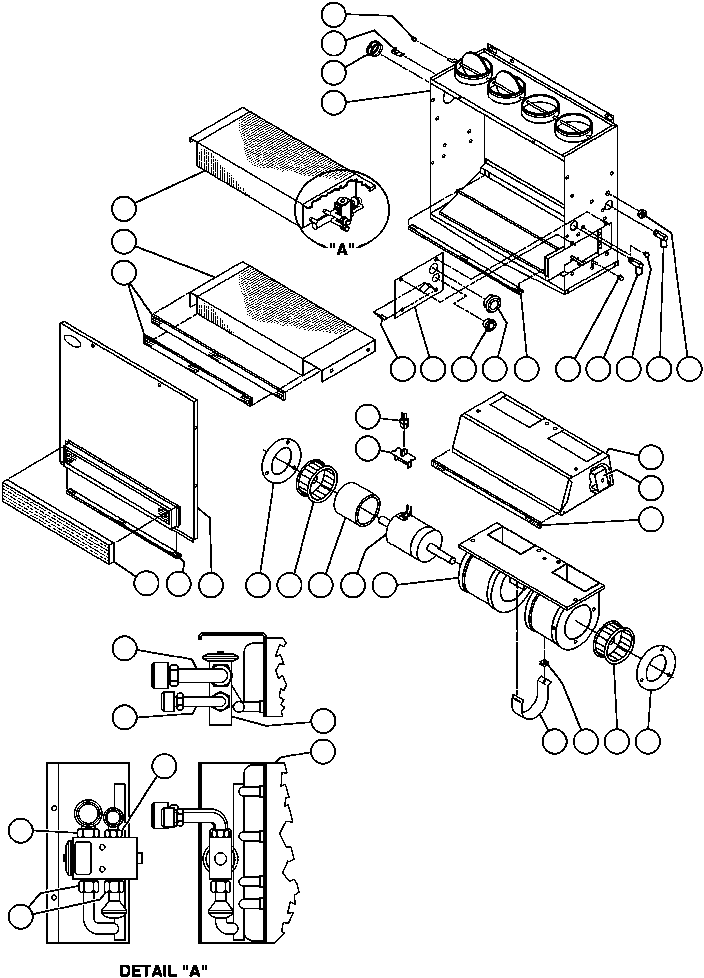 "A"

DETAIL "A"