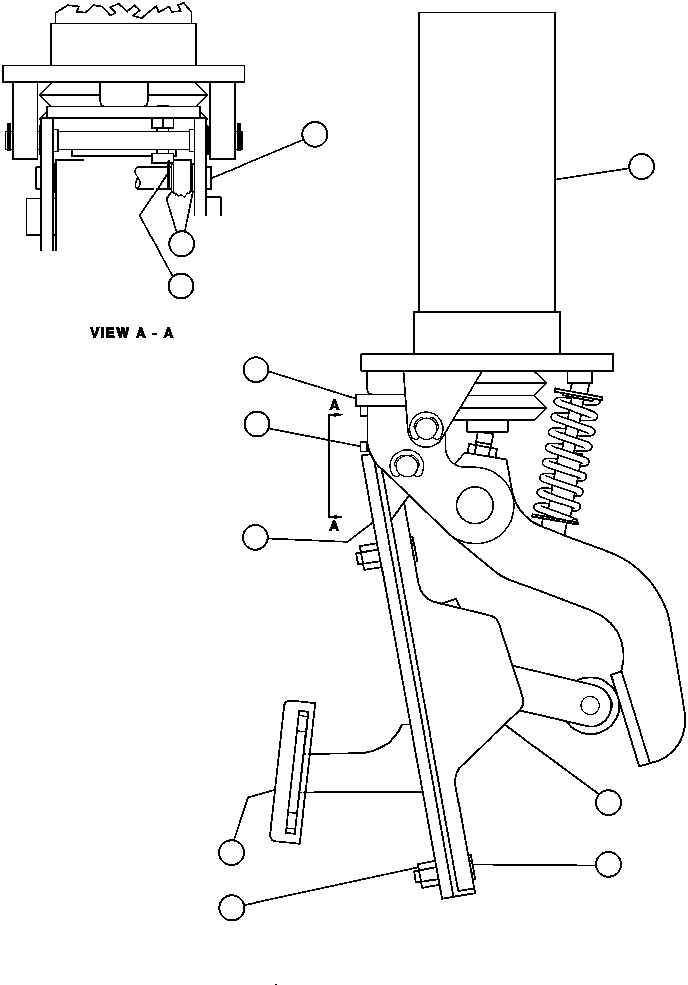 VIEW A - A

A

A