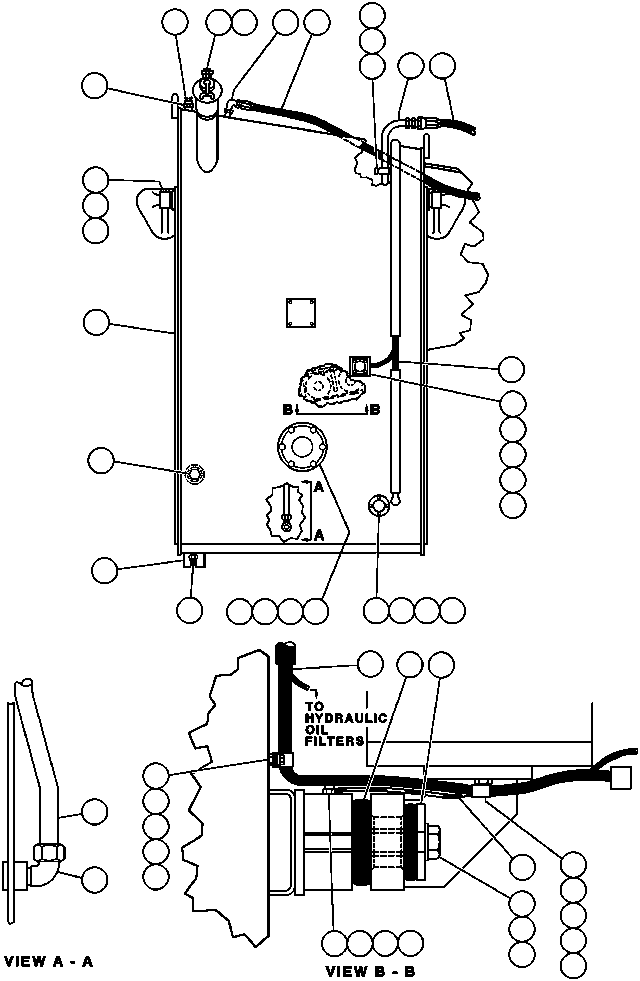 B
B
A
A
TO HYDRAULIC OIL FILTERS
VIEW A - A
VIEW B - B