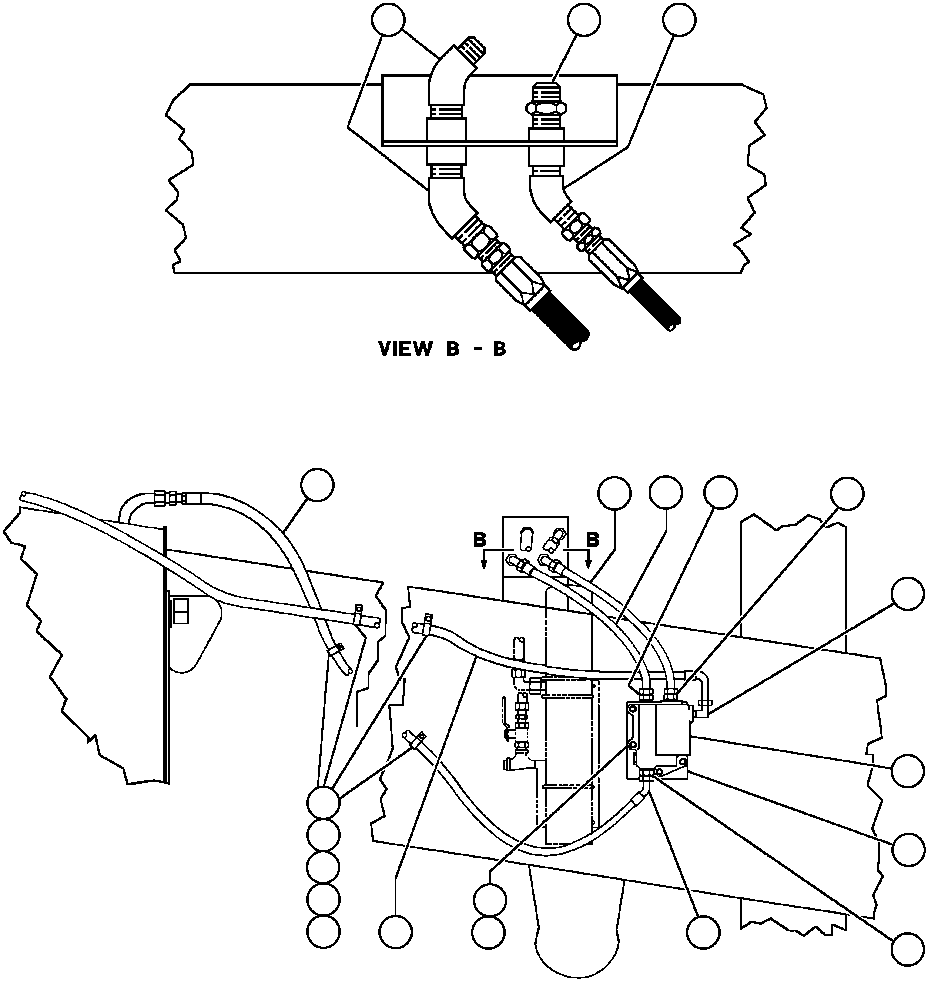 VIEW B - B

B

B