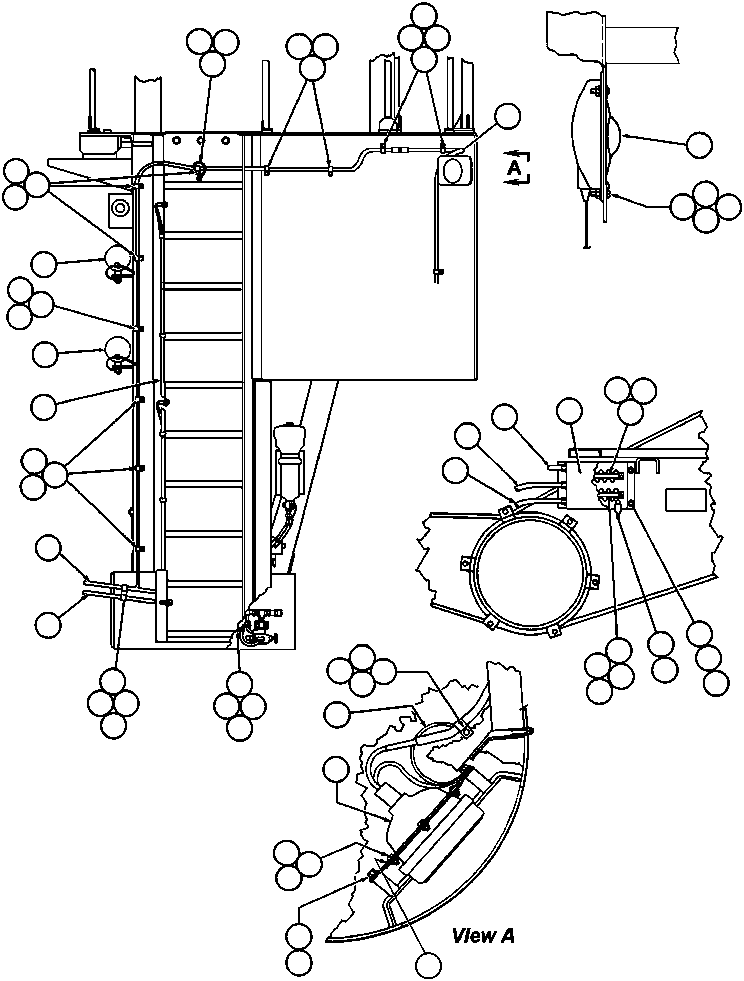 A

View A