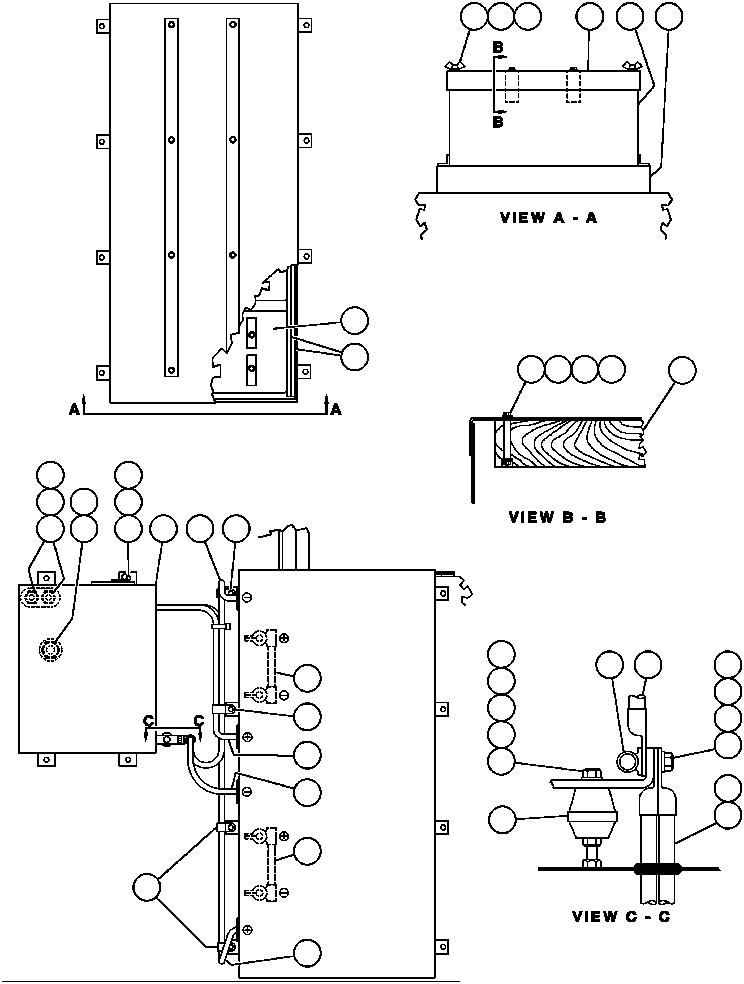 B
B
VIEW A - A
A
A
VIEW B - B
C
C
VIEW C - C