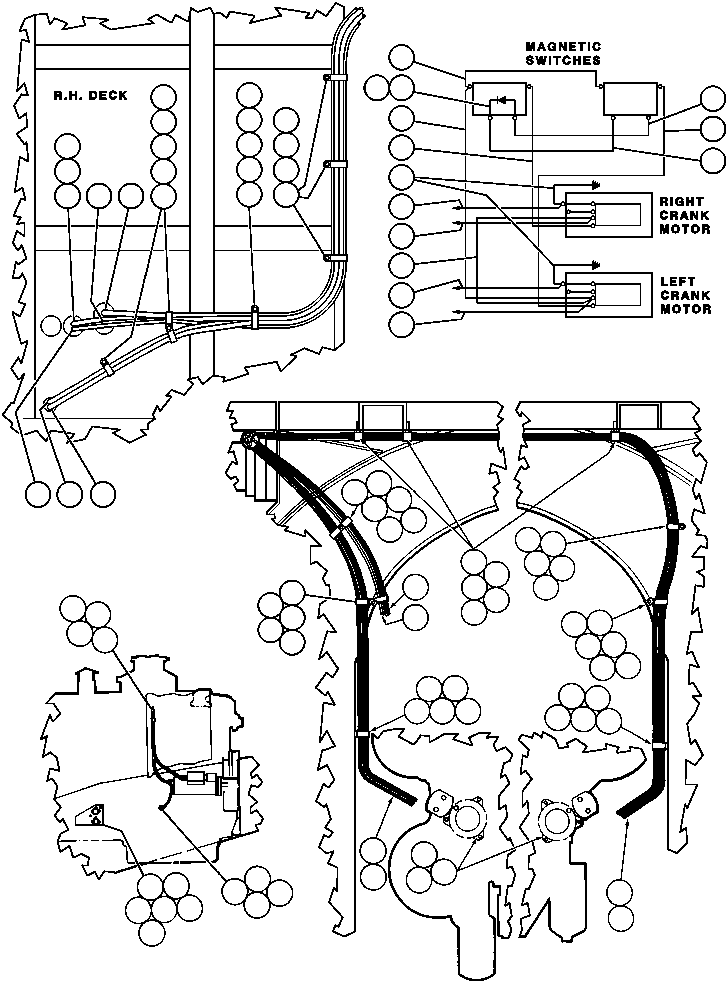 R.H. DECK

MAGNETIC SWITCHES

RIGHT CRANK MOTOR

LEFT CRANK MOTOR