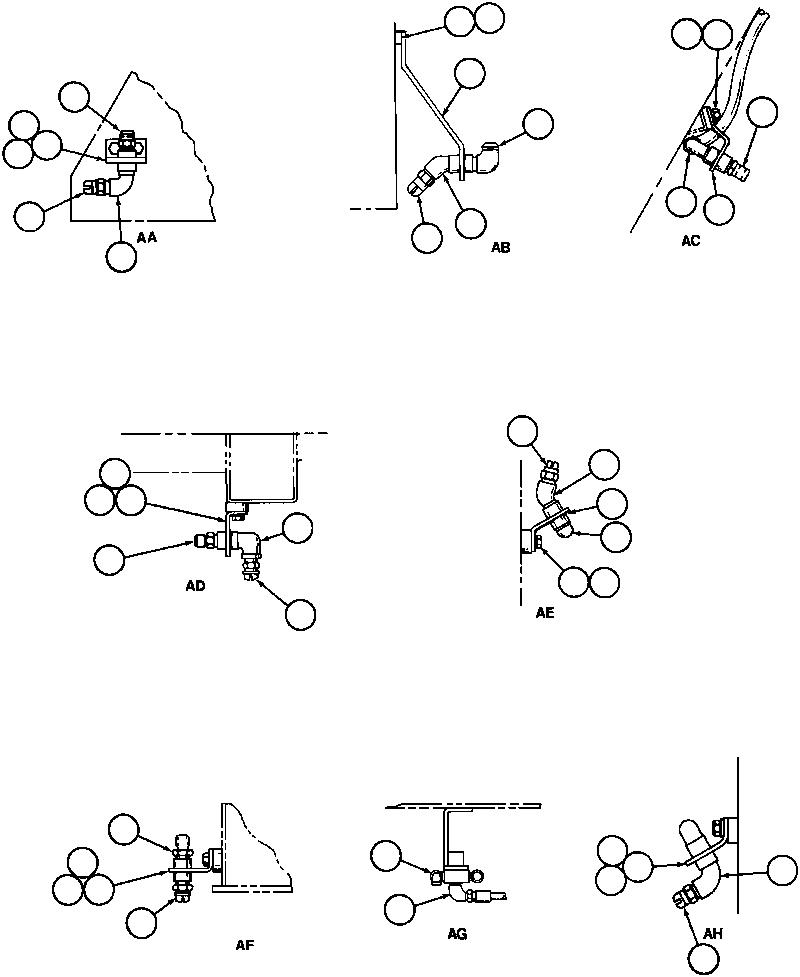 AA

AB

AC

AD

AE

AF

AG

AH