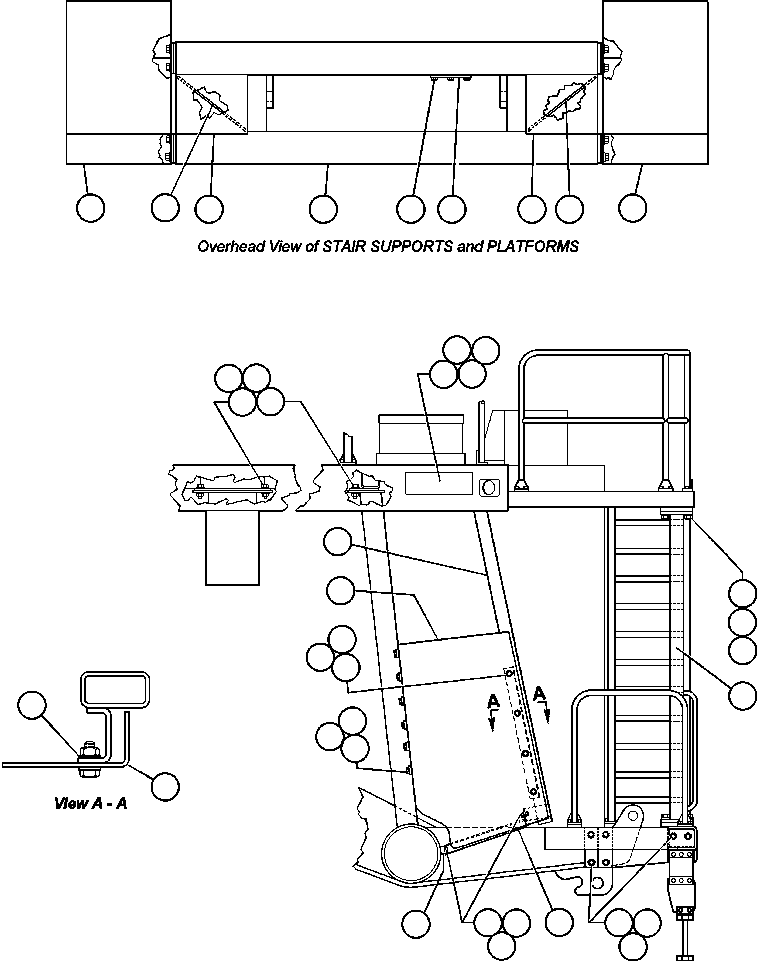 Overhead View of STAIR SUPPORTS and PLATFORMS

A
A

View A - A