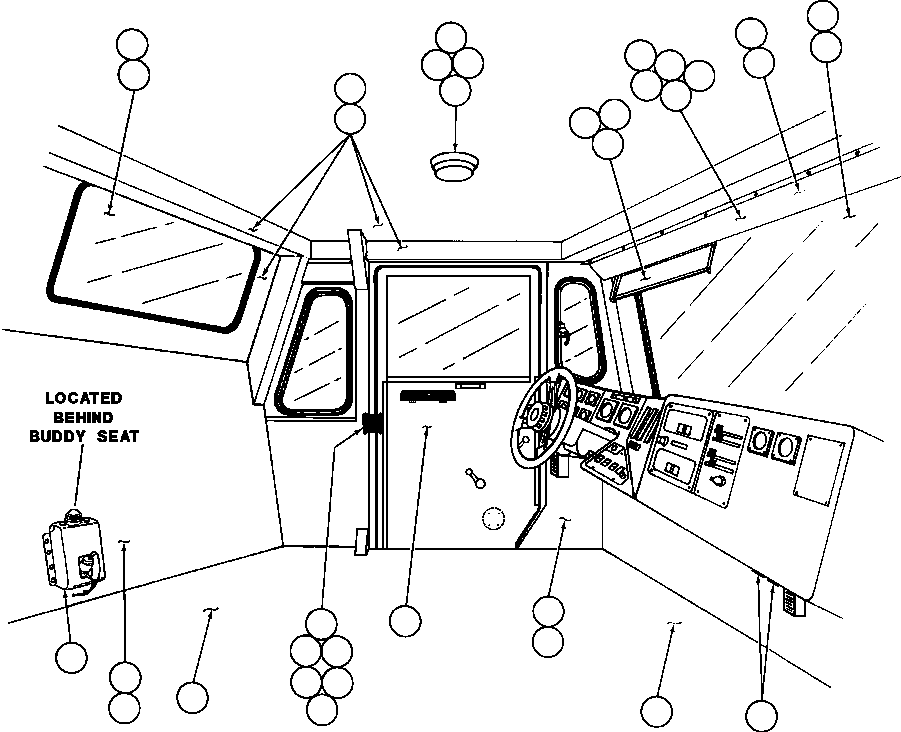 LOCATED BEHIND BUDDY SEAT