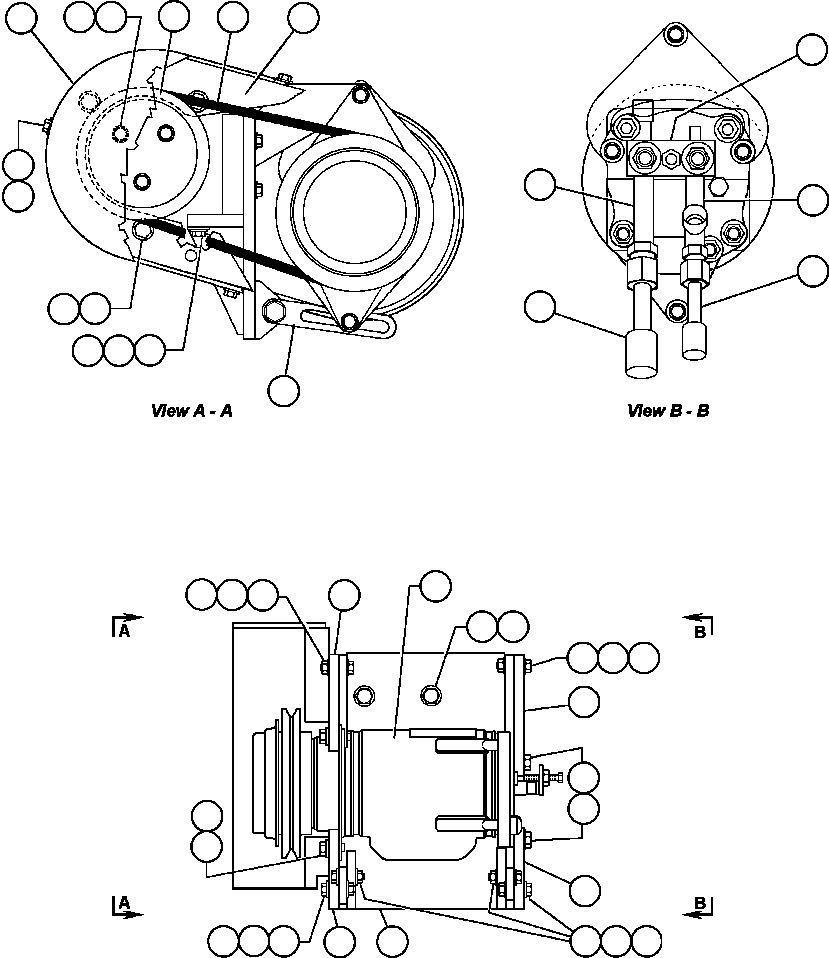 View A - A

View B - B

A

B

A

B