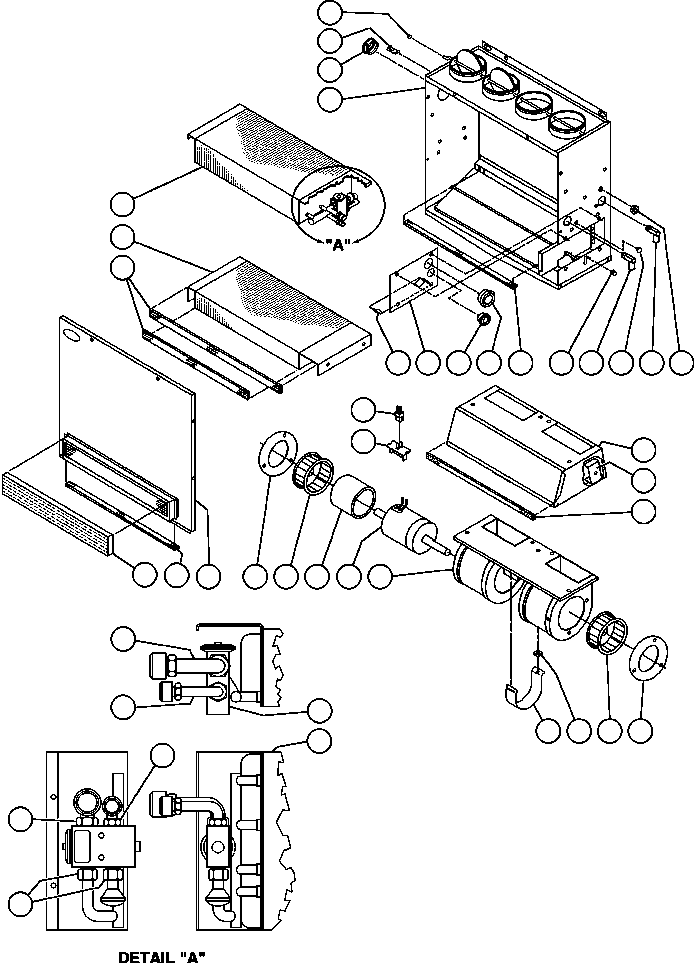 "A"

DETAIL "A"