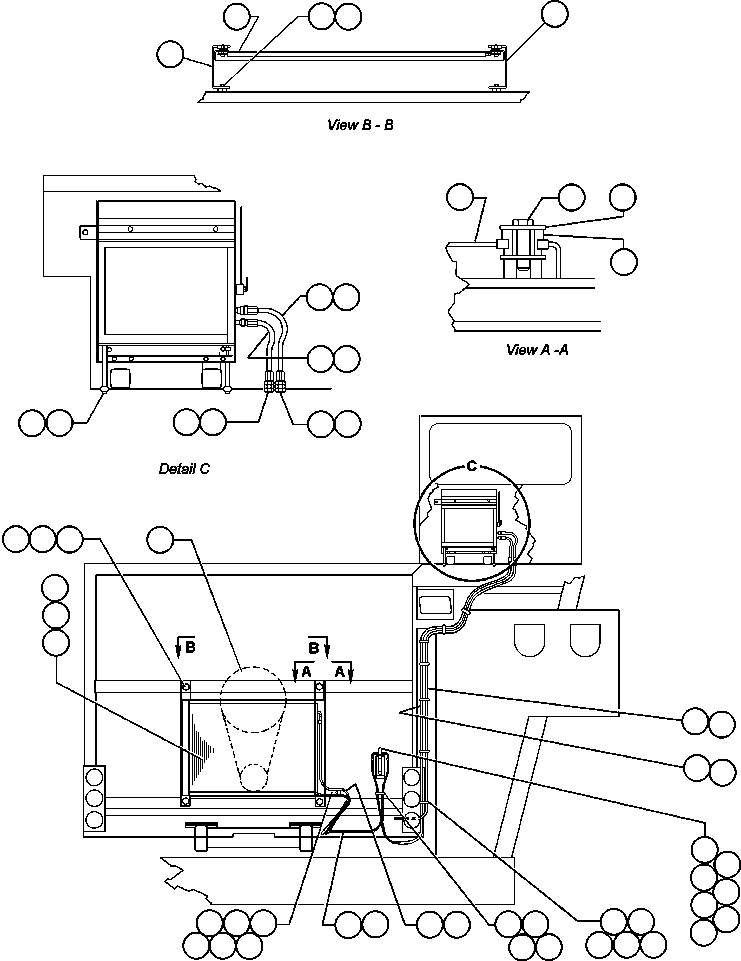 View B - B

View A -A

Detail C

C

B

B

A

A