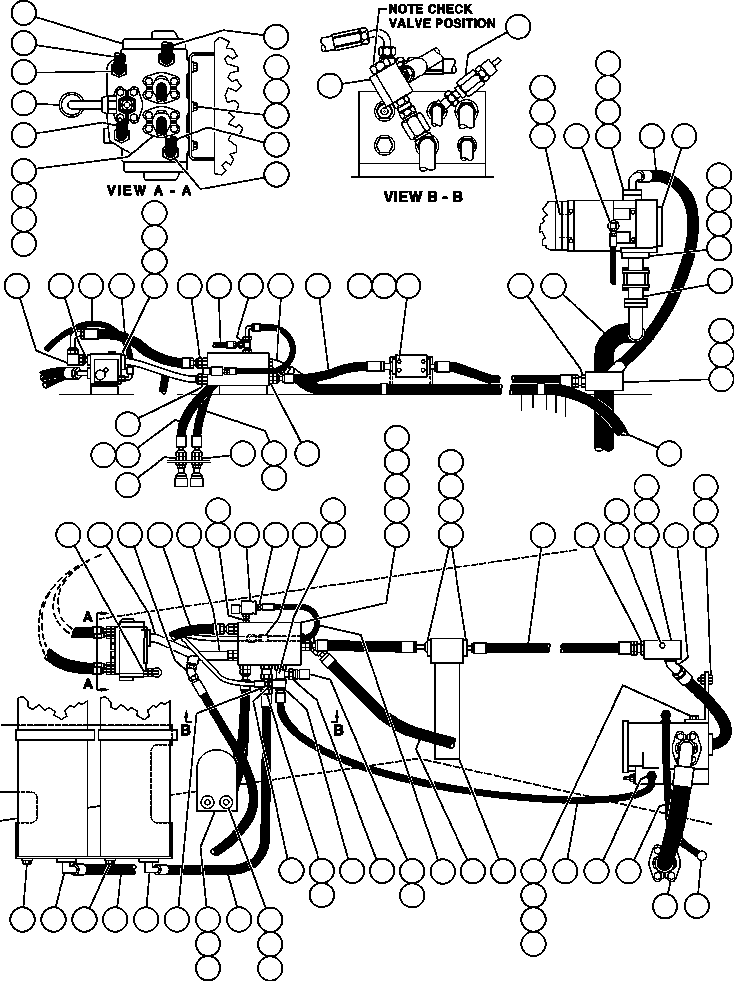 NOTE CHECK VALVE POSITION

VIEW A - A

VIEW B - B

A

A

B

B