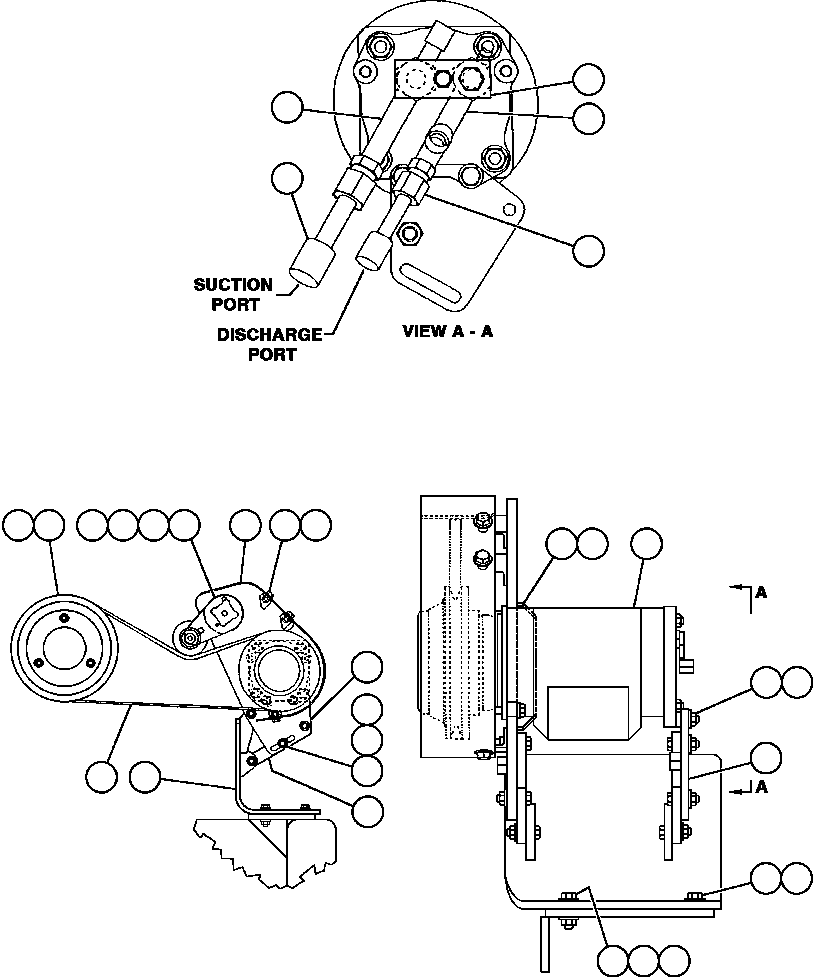 SUCTION PORT

DISCHARGE PORT

VIEW A - A

A

A