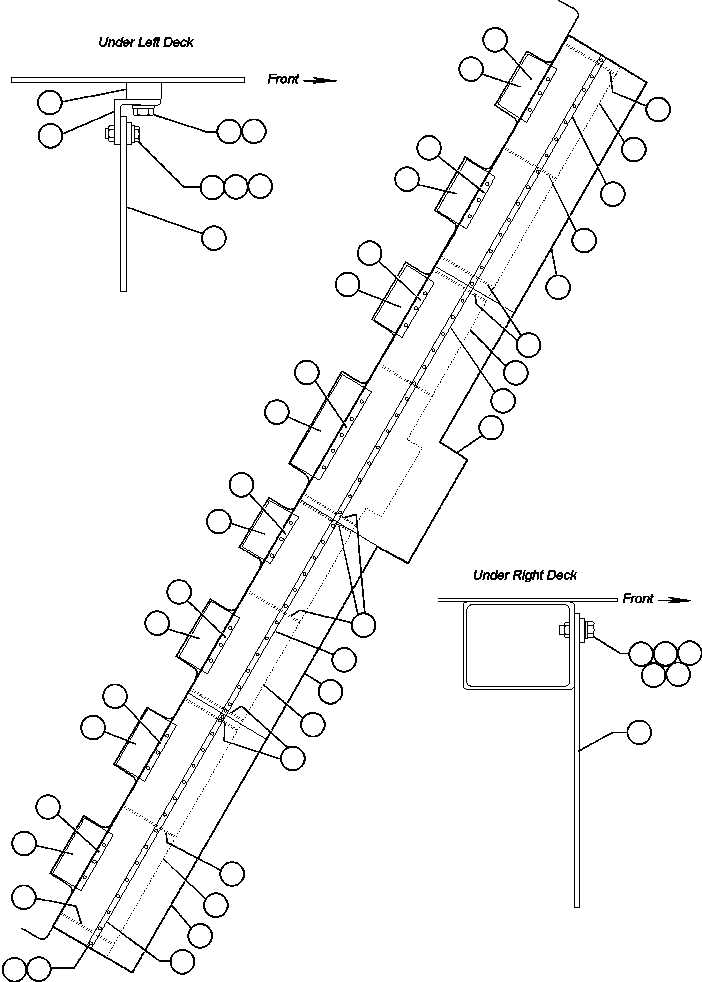 Under Left Deck

Front

Under Right Deck

Front