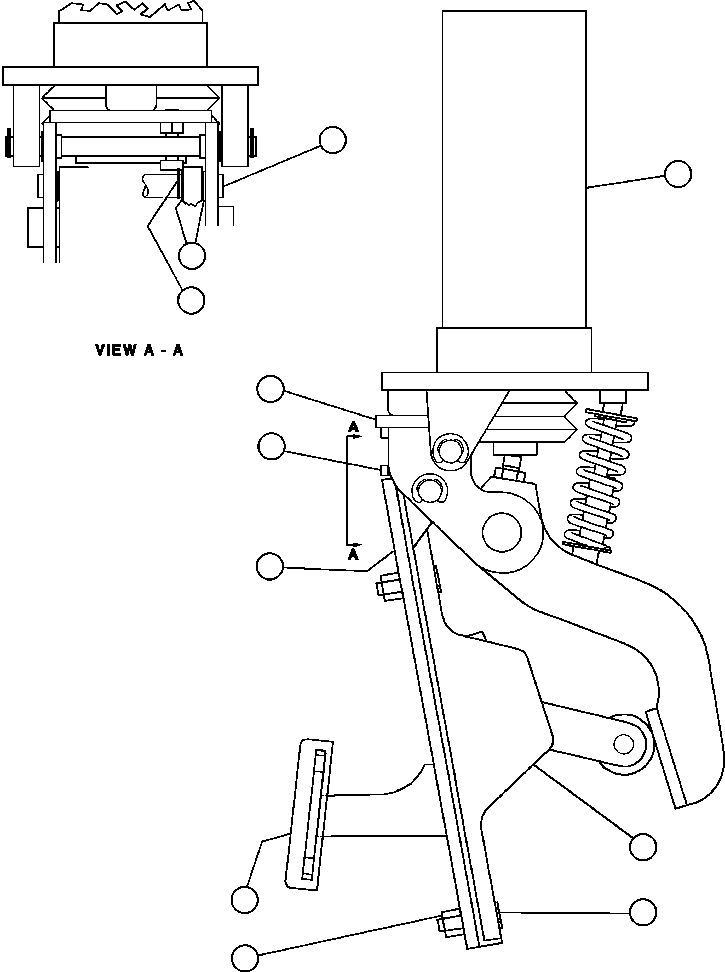 VIEW A - A

A

A