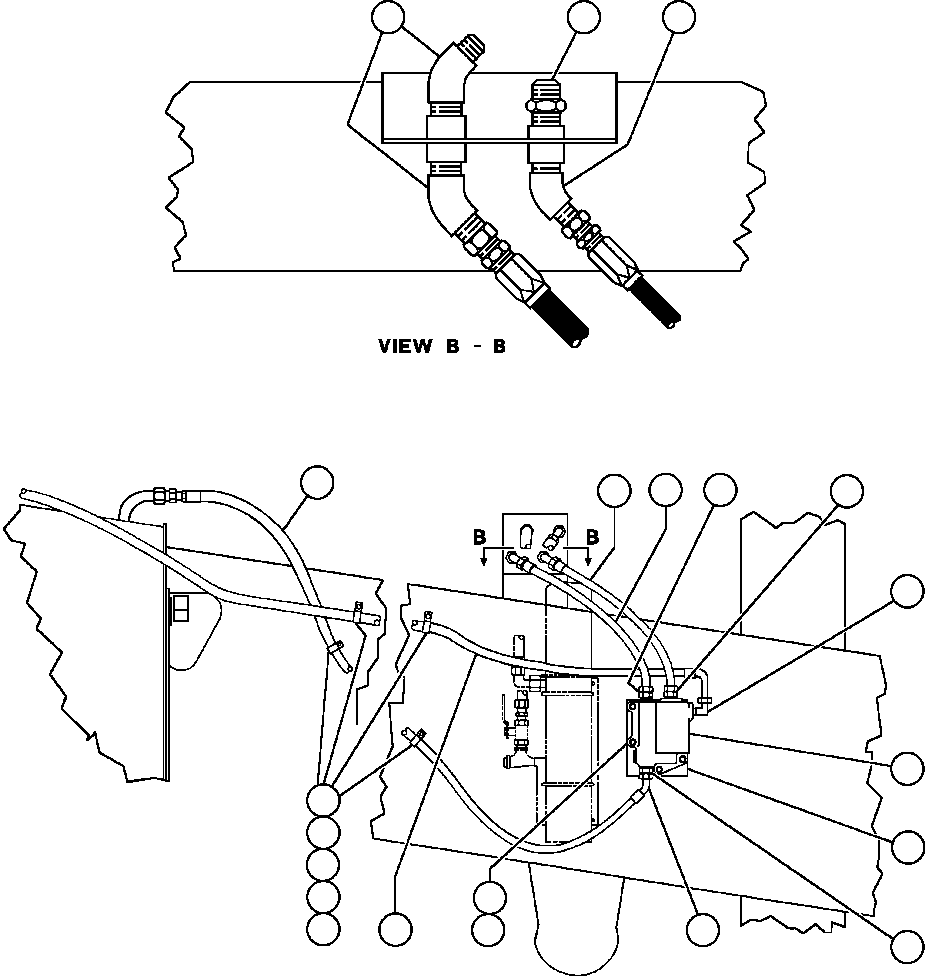 VIEW B - B

B

B