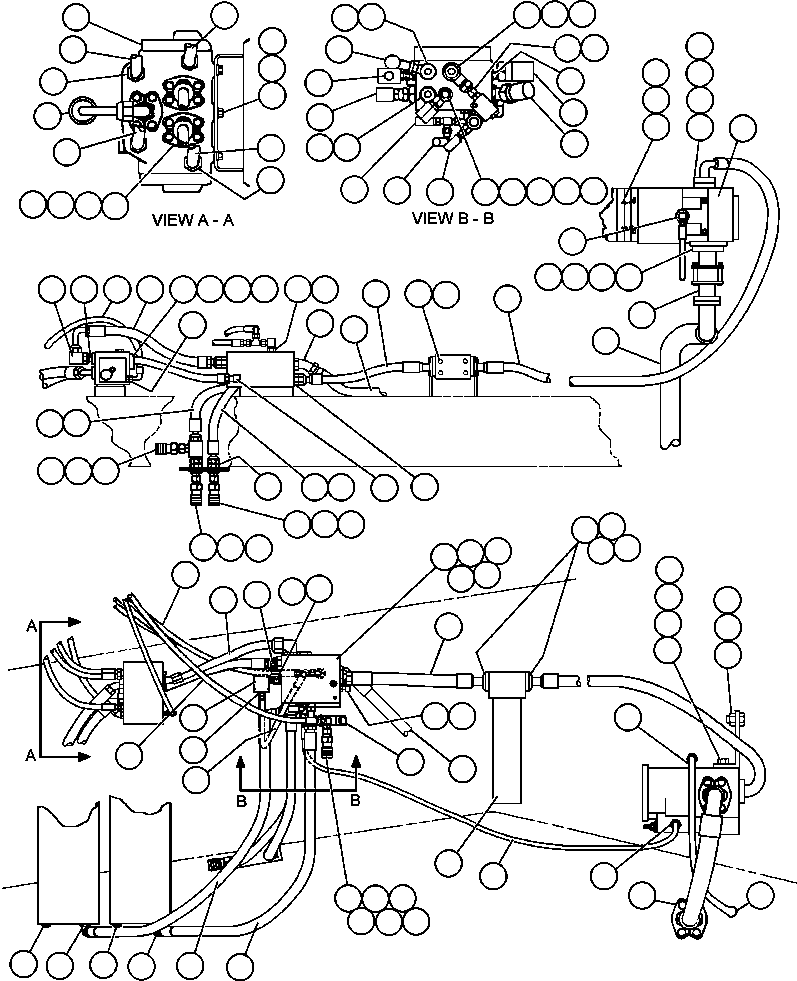 VIEW A - A

VIEW B - B

A

A

B

B