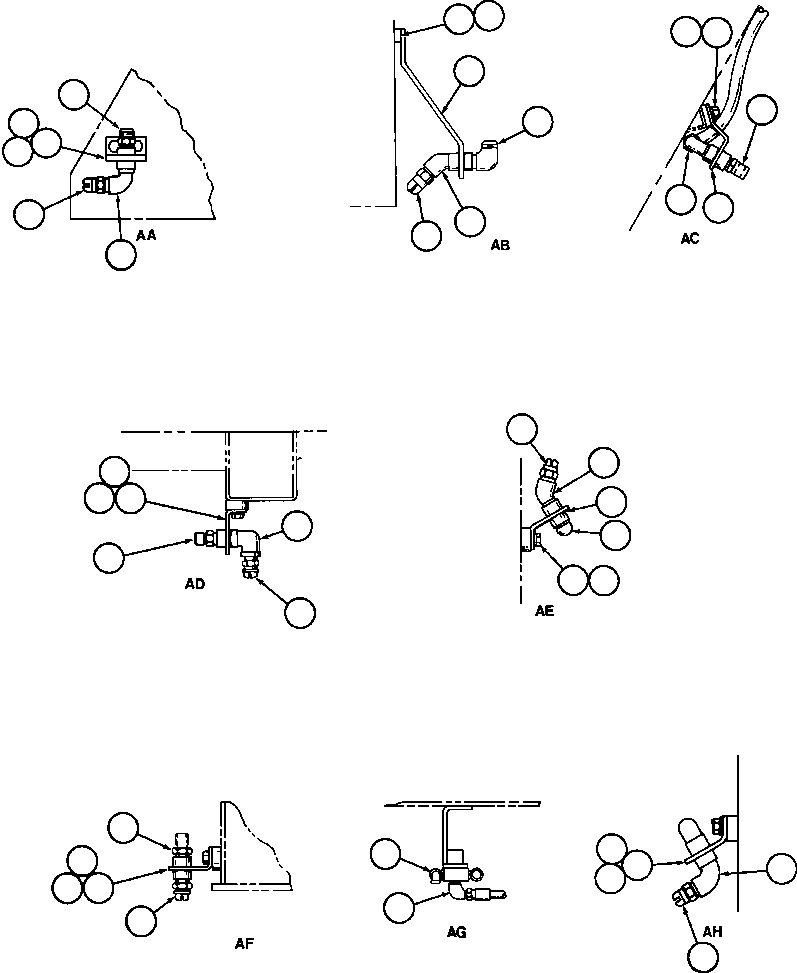 AA

AB

AC

AD

AE

AF

AG

AH