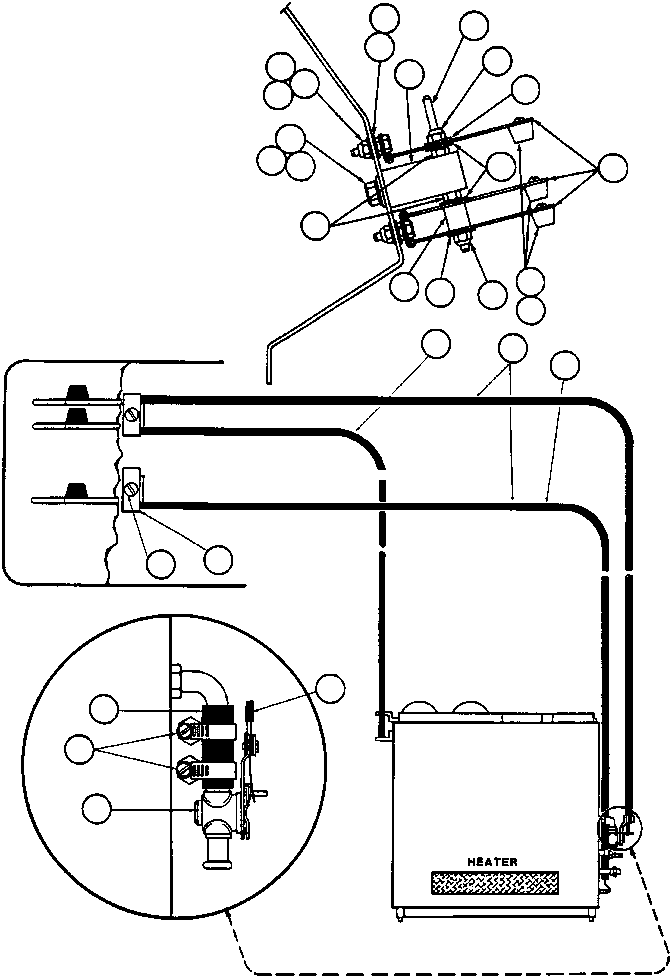 HEATER