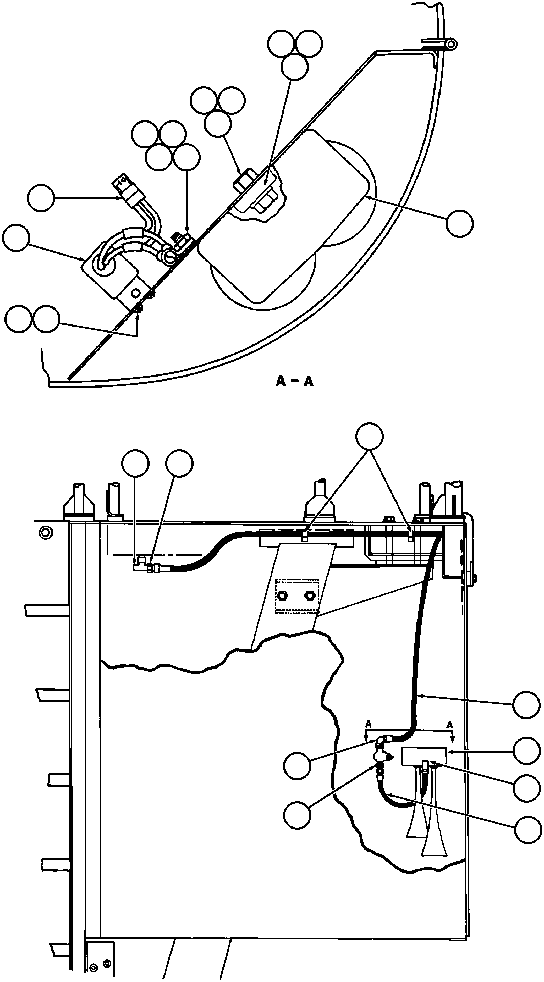 A - A

A
A