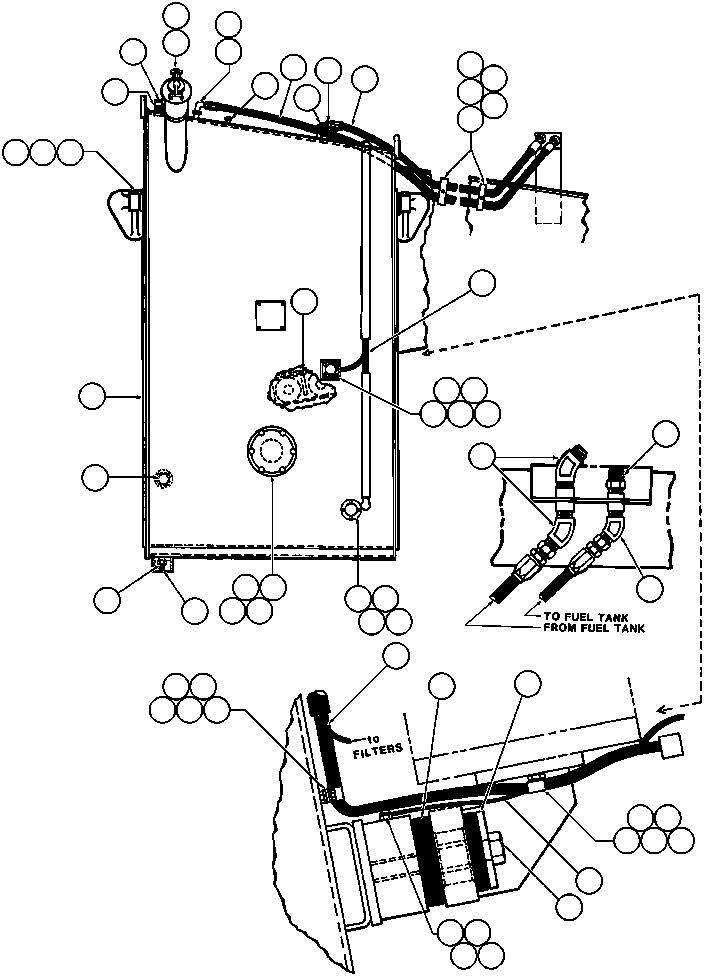 TO FUEL TANK
FROM FUEL TANK
TO FILTERS