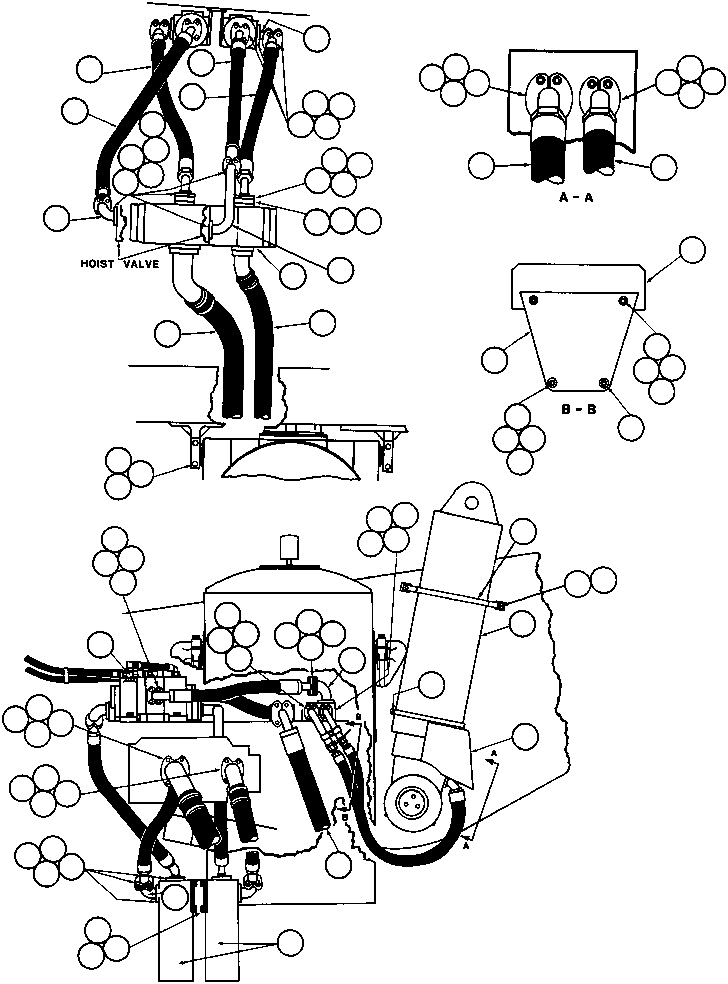 HOIST VALVE

A - A

B - B

B

B

A

A