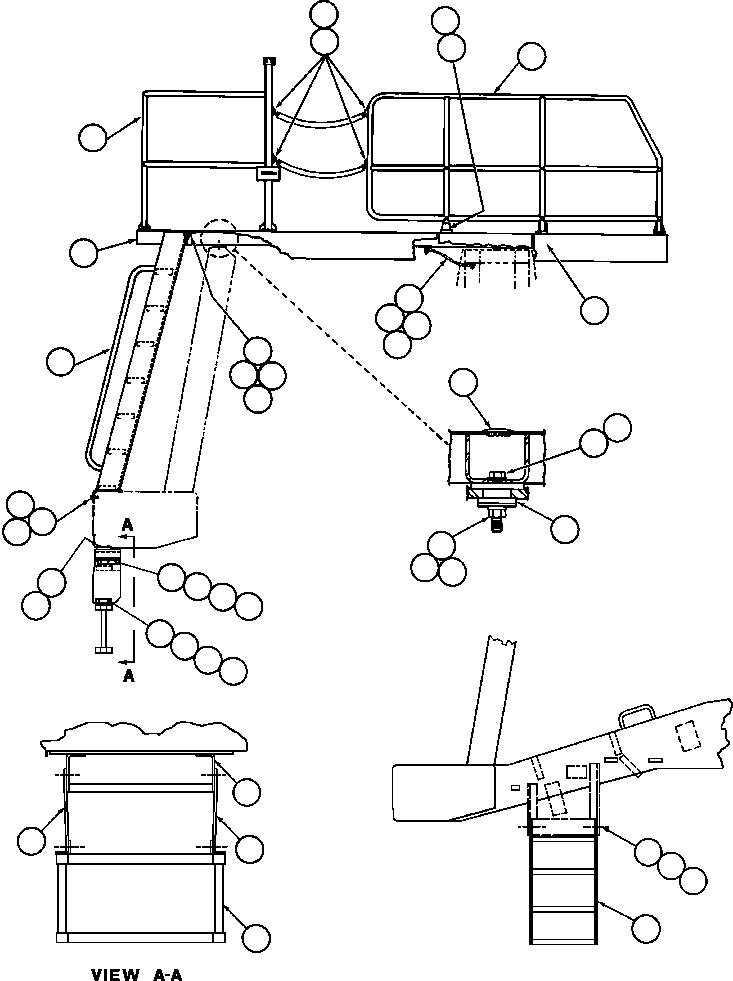 A

A

VIEW A-A