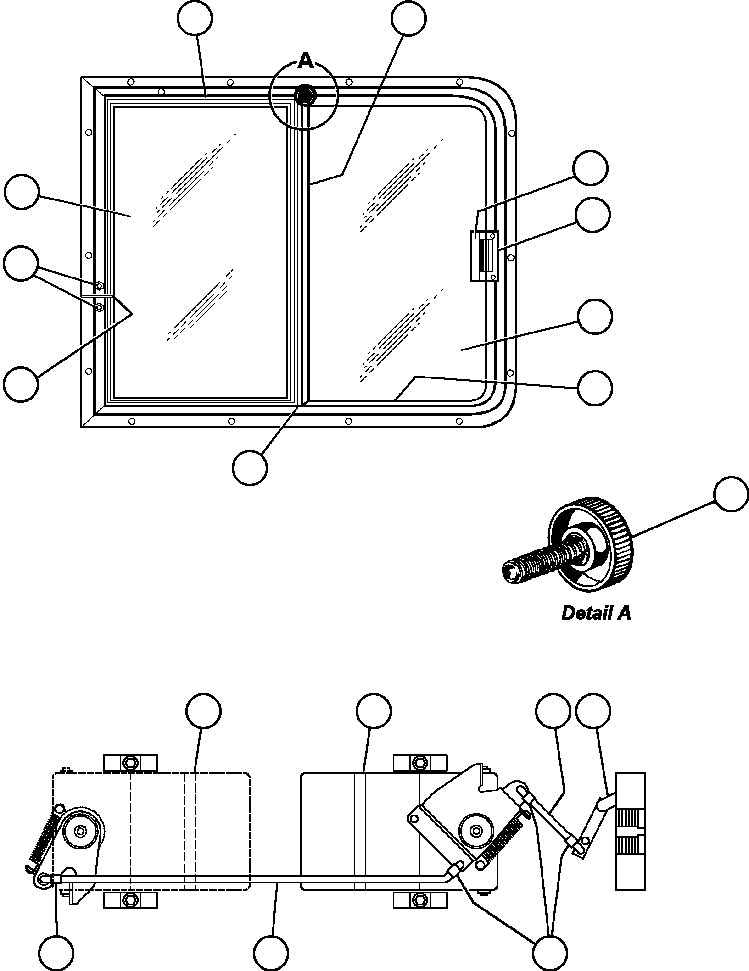 A

Detail A