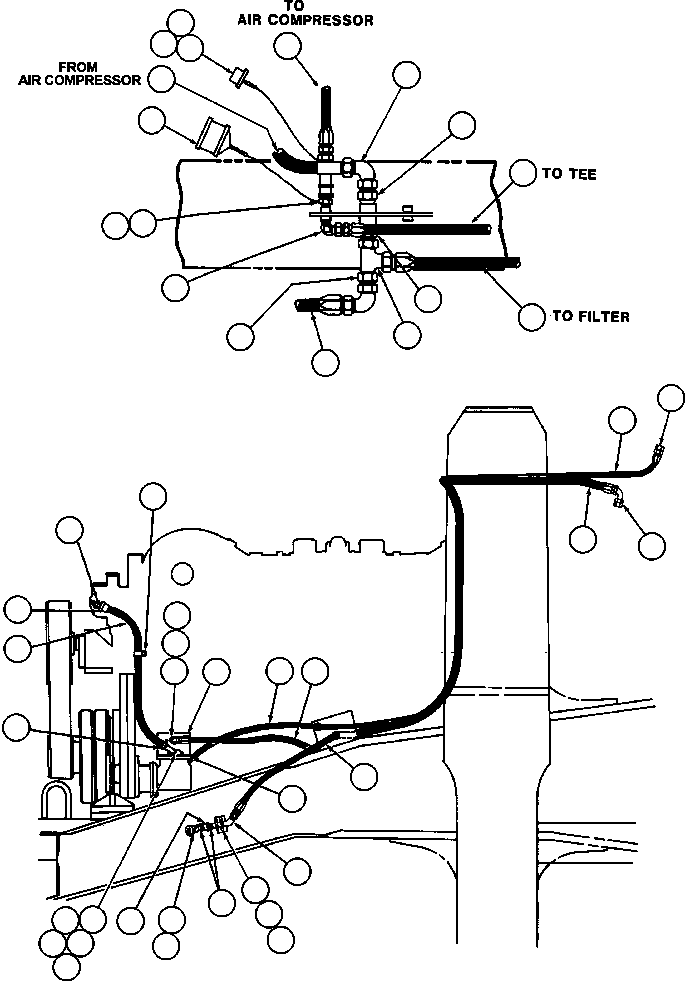 TO
AIR COMPRESSOR

FROM
AIR COMPRESSOR

TO TEE

TO FILTER