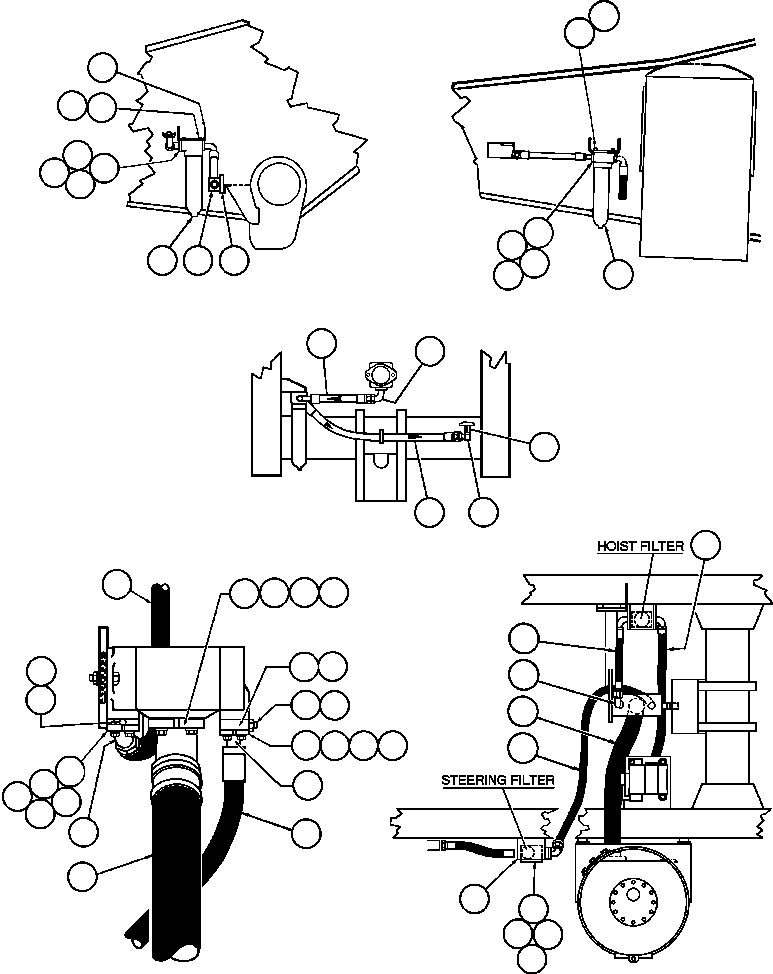 HOIST FILTER

STEERING FILTER